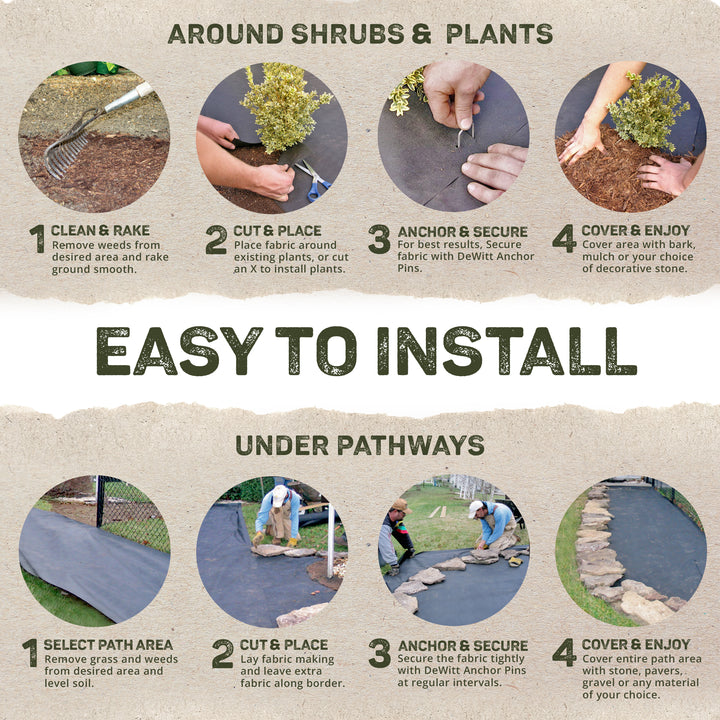 AROUND SHRUBS & PLANTS

1 CLEAN & RAKE
Remove weeds from desired area and rake ground smooth.

2 CUT & PLACE
Place fabric around existing plants, or cut an X to install plants.

3 ANCHOR & SECURE
For best results, Secure fabric with DeWitt Anchor Pins.

4 COVER & ENJOY
Cover area with bark, mulch or your choice of decorative stone.

EASY TO INSTALL

UNDER PATHWAYS

1 SELECT PATH AREA
Remove grass and weeds from desired area and level soil.

2 CUT & PLACE
Lay fabric making and leave extra fabric along border.

3 ANCHOR & SECURE
Secure the fabric tightly with DeWitt Anchor Pins at regular intervals.

4 COVER & ENJOY
Cover entire path area with stone, pavers, gravel or any material of your choice.