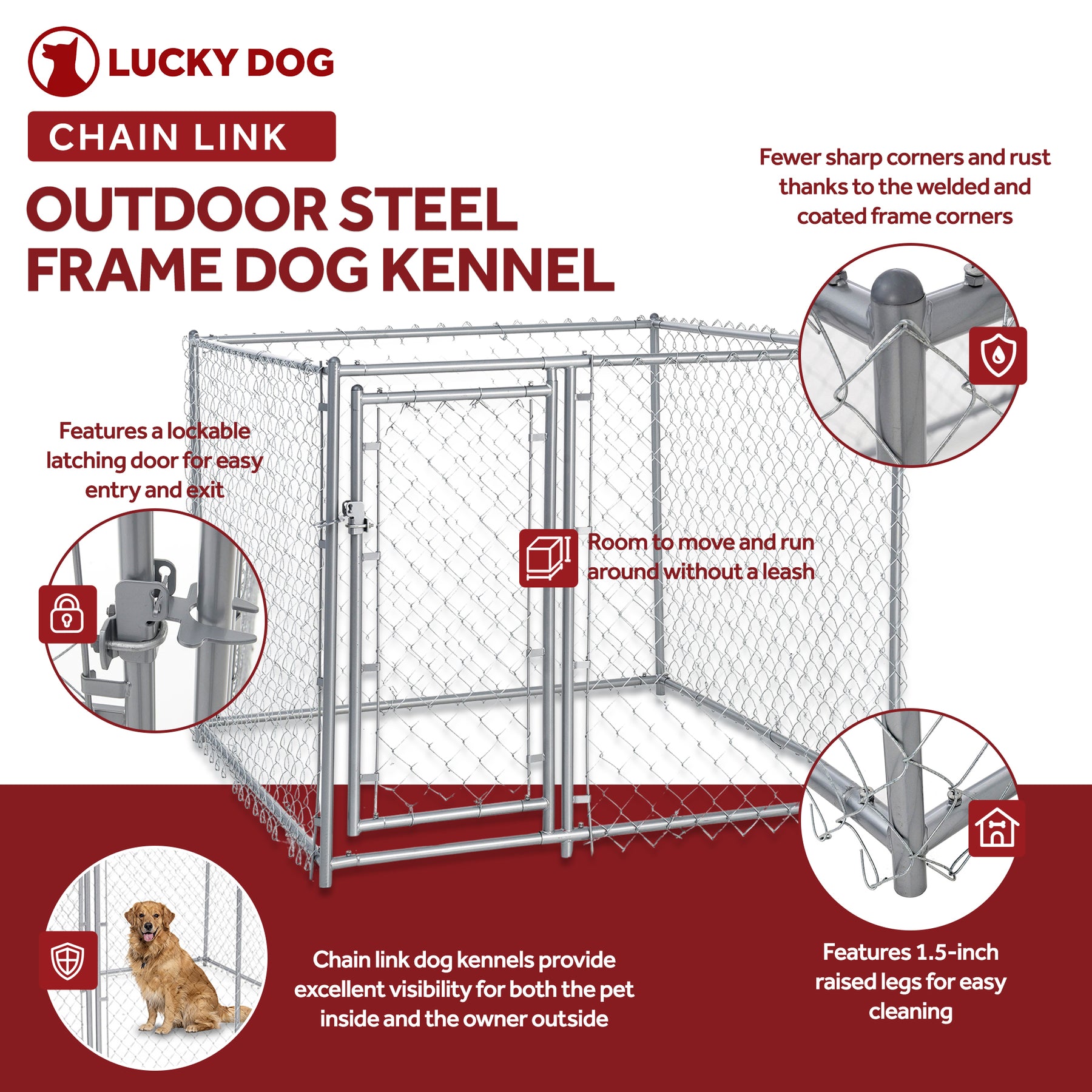 LUCKY DOG

CHAIN LINK

OUTDOOR STEEL FRAME DOG KENNEL

Fewer sharp corners and rust thanks to the welded and coated frame corners

Features a lockable latching door for easy entry and exit

Room to move and run around without a leash

Chain link dog kennels provide excellent visibility for both the pet inside and the owner outside

Features 1.5-inch raised legs for easy cleaning