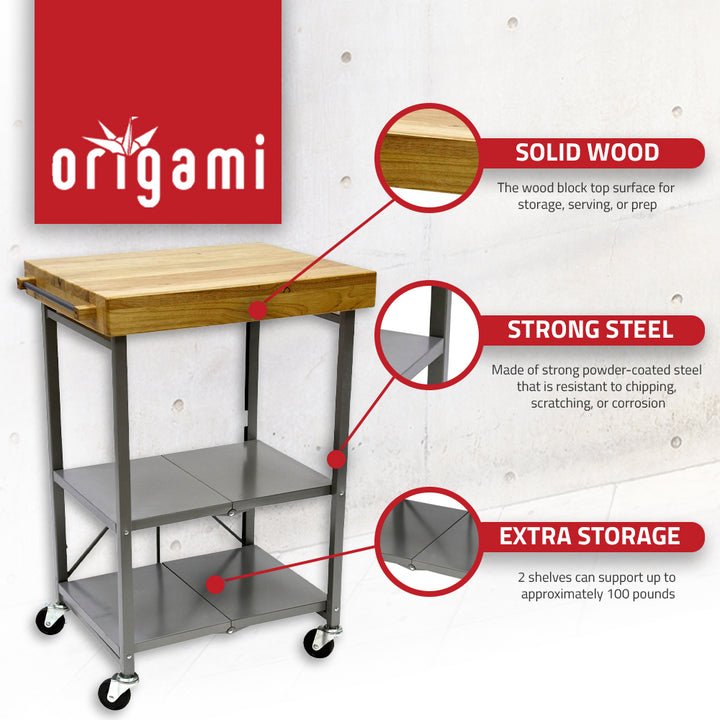 origami

SOLID WOOD

The wood block top surface for storage, serving, or prep

STRONG STEEL

Made of strong powder-coated steel that is resistant to chipping, scratching, or corrosion

EXTRA STORAGE

2 shelves can support up to approximately 100 pounds