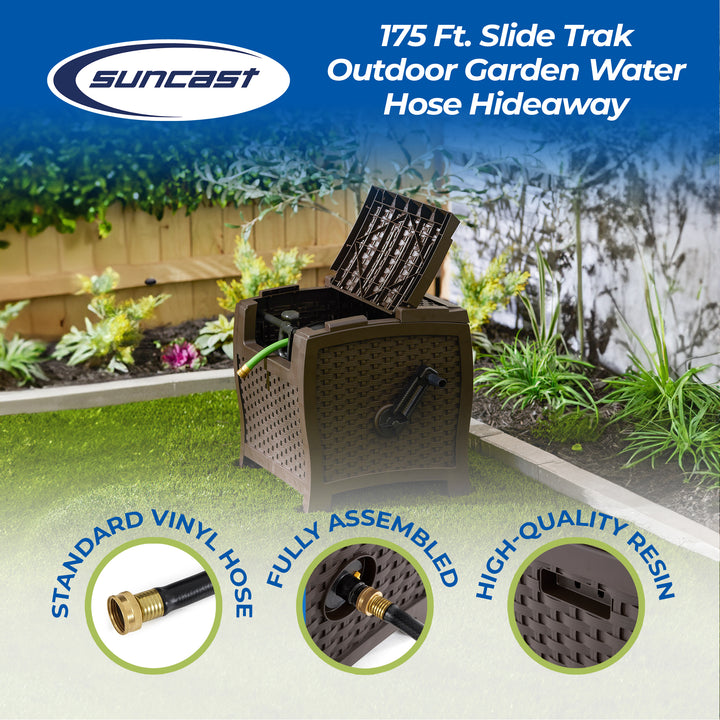 suncast

175 Ft. Slide Trak Outdoor Garden Water Hose Hideaway

STANDARD VINYL HOSE

FULLY ASSEMBLED

HIGH-QUALITY RESIN