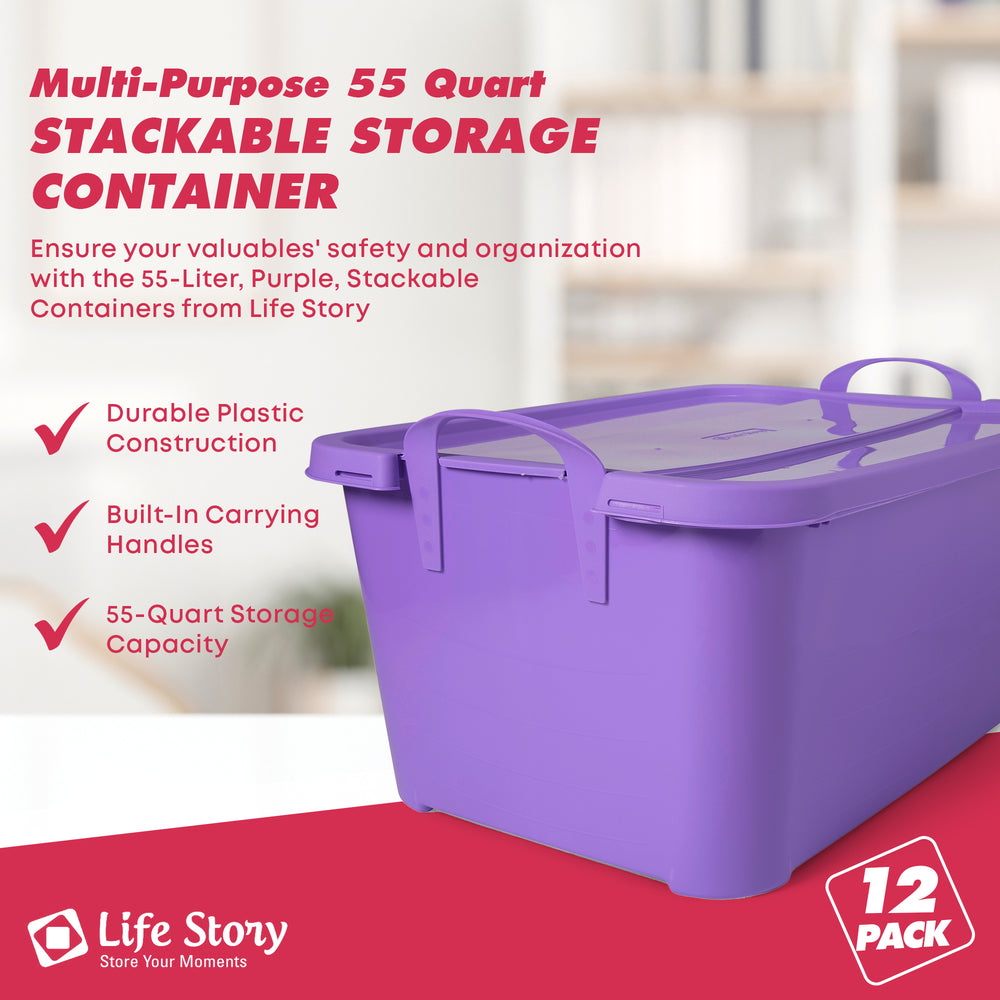 Multi-Purpose 55 Quart
STACKABLE STORAGE CONTAINER

Ensure your valuables' safety and organization with the 55-Liter, Purple, Stackable Containers from Life Story

Durable Plastic Construction

Built-In Carrying Handles

55-Quart Storage Capacity

Life Story
Store Your Moments

12 PACK