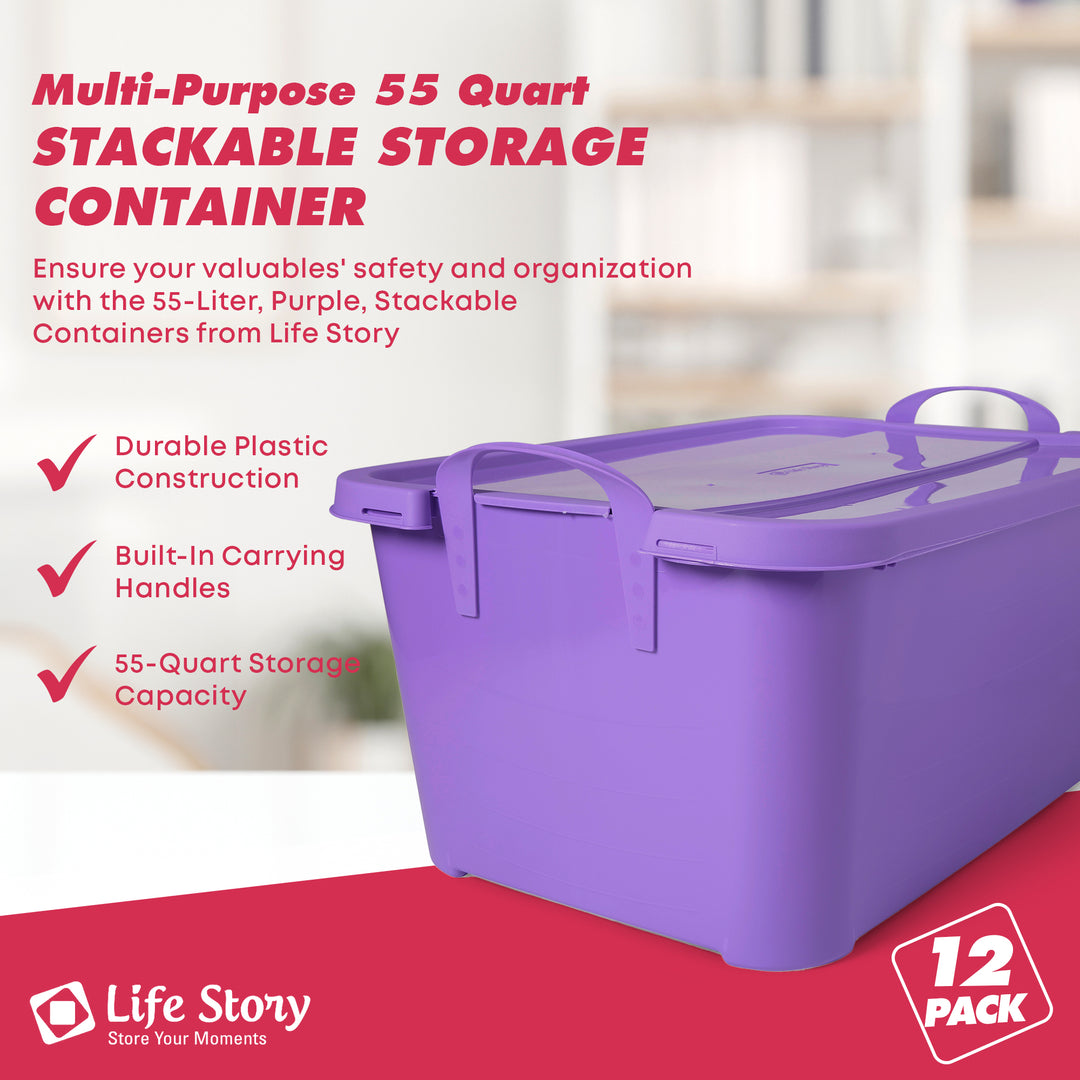 Multi-Purpose 55 Quart
STACKABLE STORAGE CONTAINER

Ensure your valuables' safety and organization with the 55-Liter, Purple, Stackable Containers from Life Story

Durable Plastic Construction

Built-In Carrying Handles

55-Quart Storage Capacity

Life Story
Store Your Moments

12 PACK