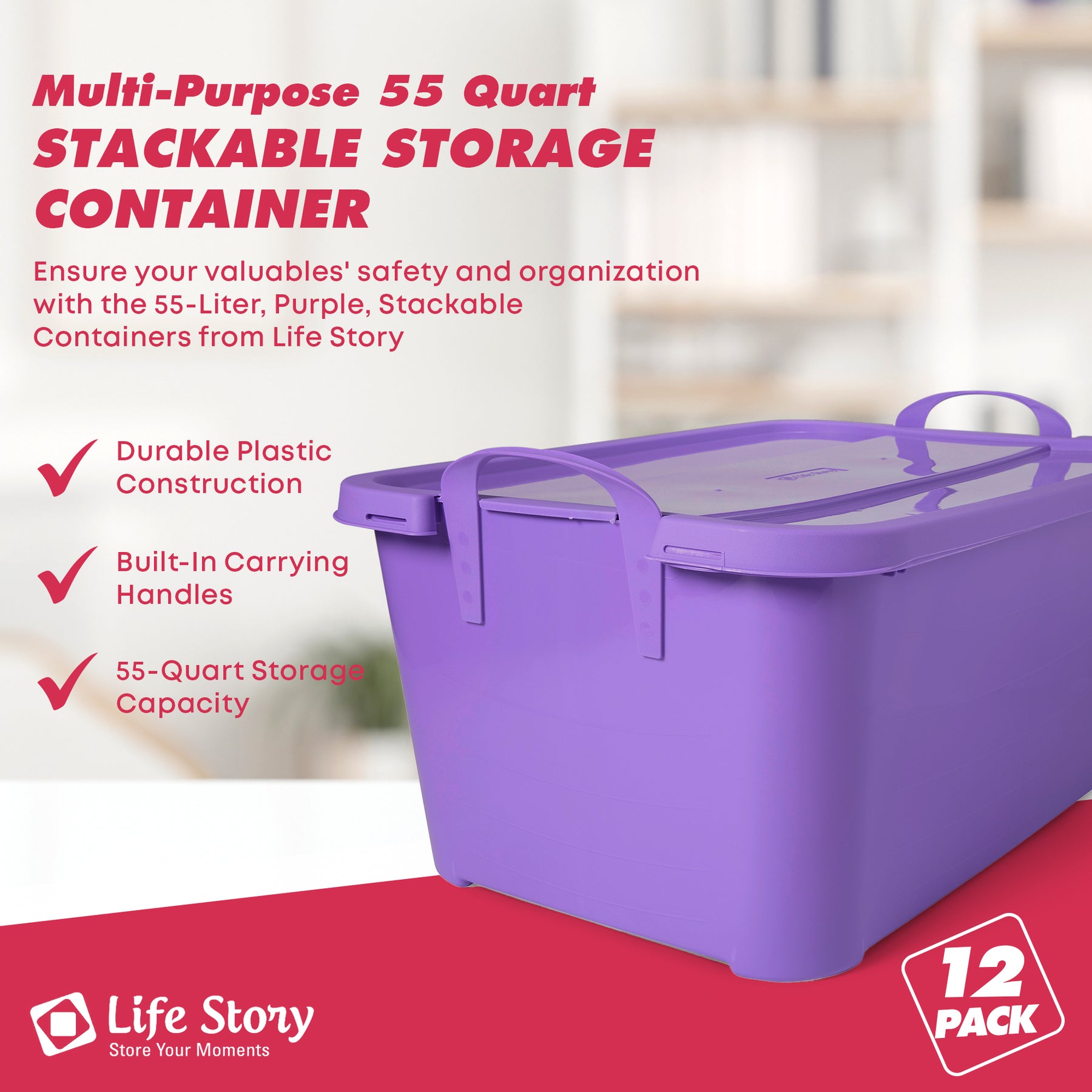 Multi-Purpose 55 Quart
STACKABLE STORAGE CONTAINER

Ensure your valuables' safety and organization with the 55-Liter, Purple, Stackable Containers from Life Story

Durable Plastic Construction

Built-In Carrying Handles

55-Quart Storage Capacity

Life Story
Store Your Moments

12 PACK