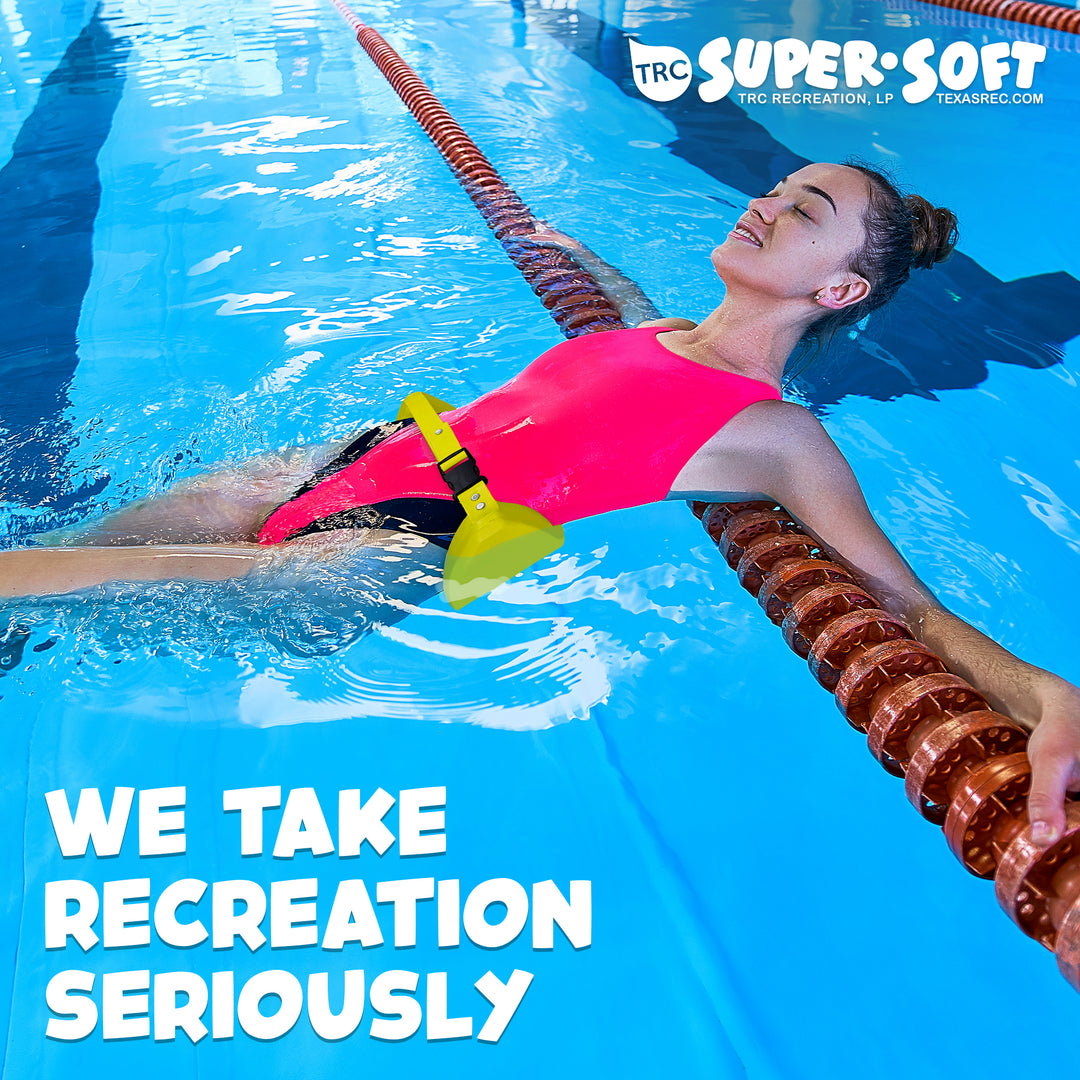 TRC SUPER·SOFT
TRC RECREATION, LP TEXASREC.COM

WE TAKE RECREATION SERIOUSLY