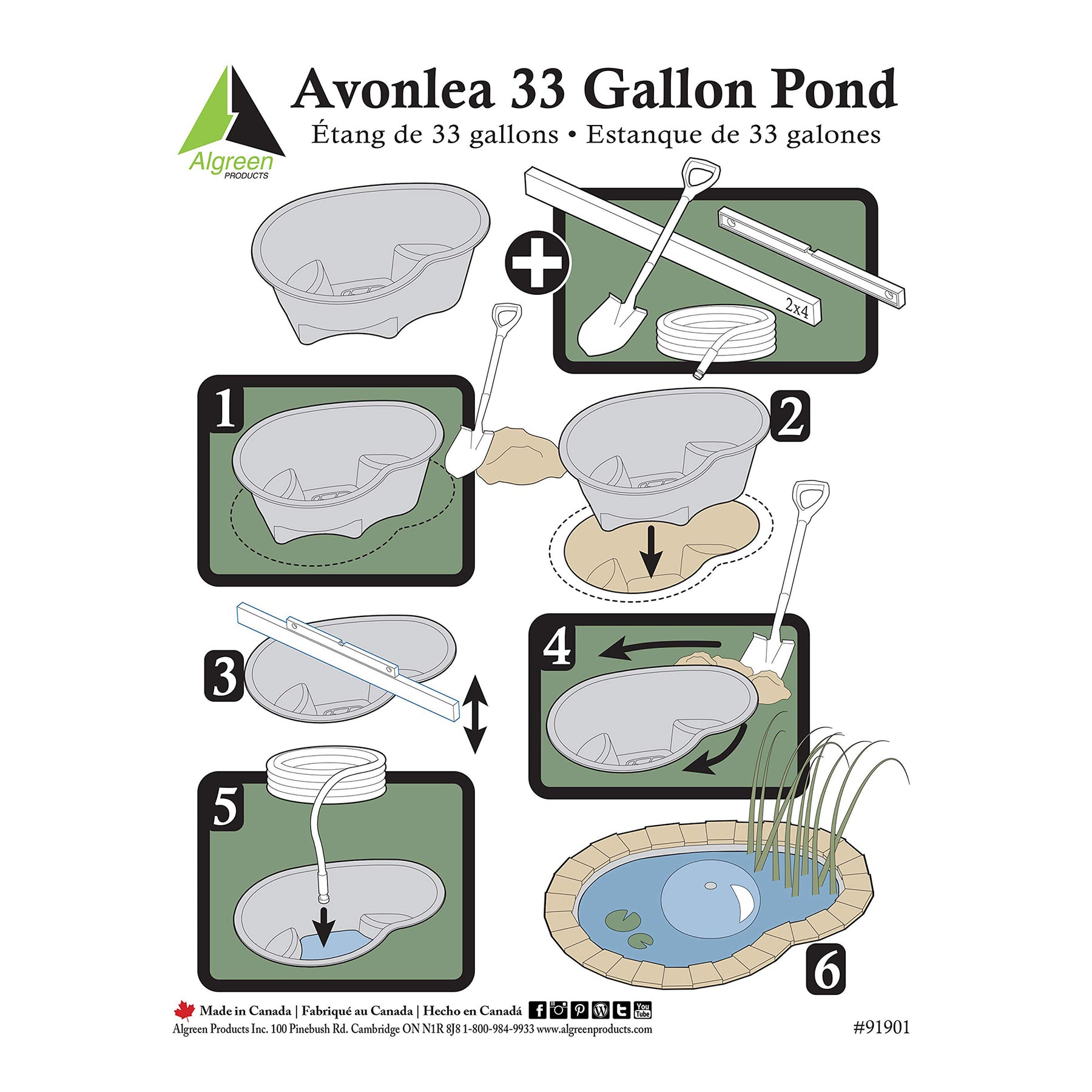 Algreen PRODUCTS

Avonlea 33 Gallon Pond

Étang de 33 gallons • Estanque de 33 galones

2x4

1

2

3

4

5

6

Made in Canada | Fabriqué au Canada | Hecho en Canadá

You Tube

Algreen Products Inc. 100 Pinebush Rd. Cambridge ON N1R 8J8 1-800-984-9933 www.algreenproducts.com

#91901