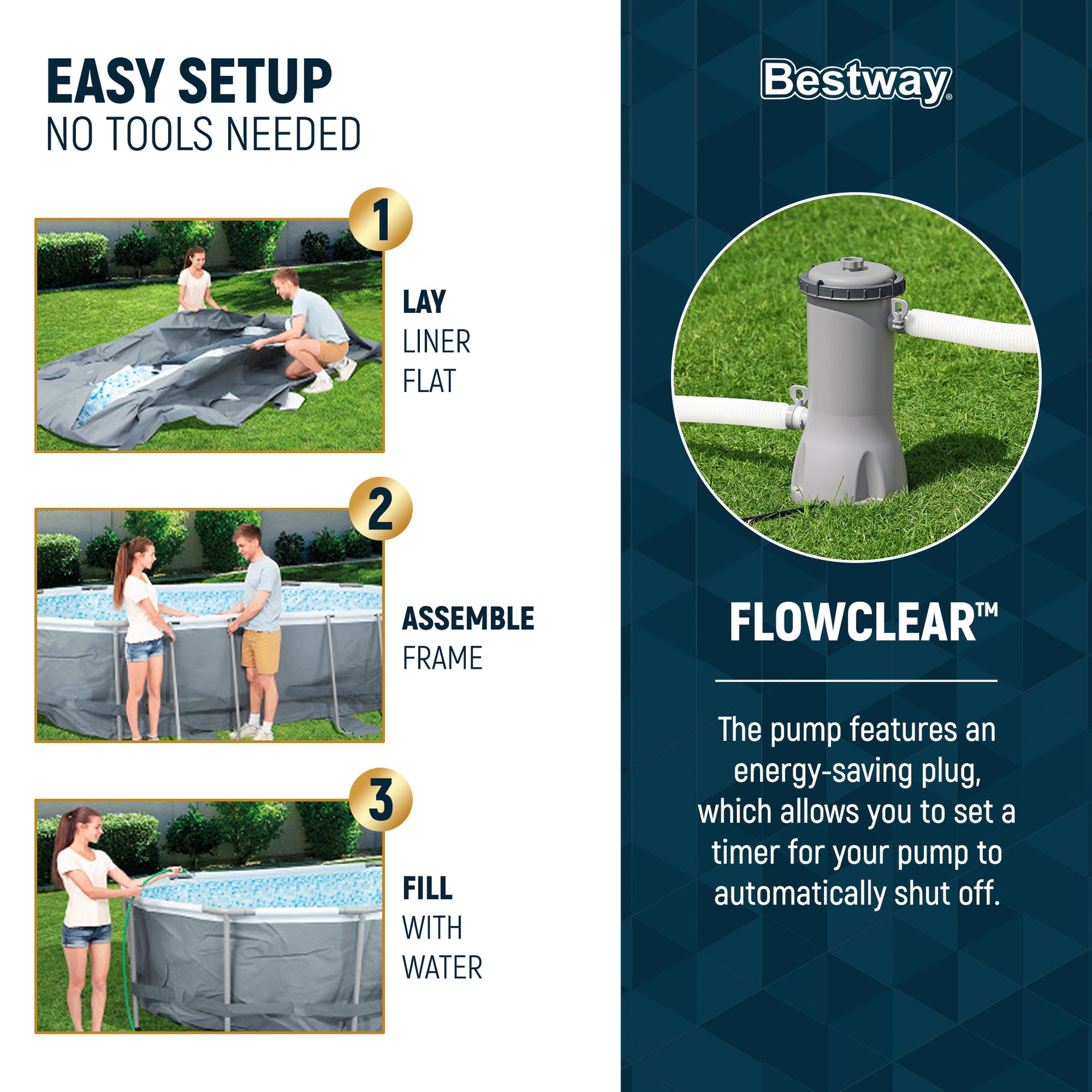 EASY SETUP
NO TOOLS NEEDED

1
LAY
LINER
FLAT

2
ASSEMBLE
FRAME

3
FILL
WITH
WATER

Bestway®

FLOWCLEAR™

The pump features an energy-saving plug, which allows you to set a timer for your pump to automatically shut off.