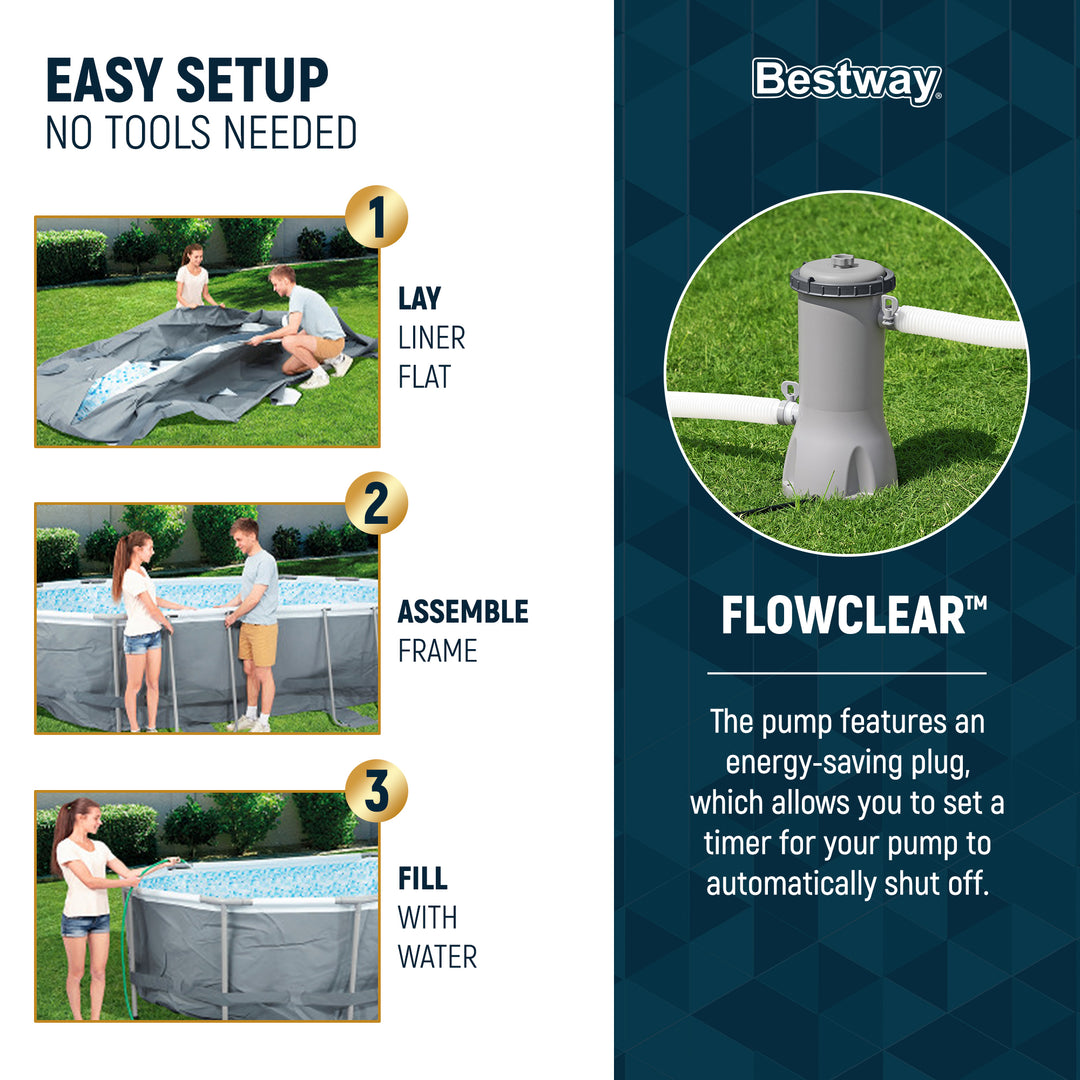 EASY SETUP
NO TOOLS NEEDED

1

LAY
LINER
FLAT

2

ASSEMBLE
FRAME

3

FILL
WITH
WATER

Bestway

FLOWCLEAR™

The pump features an energy-saving plug, which allows you to set a timer for your pump to automatically shut off.