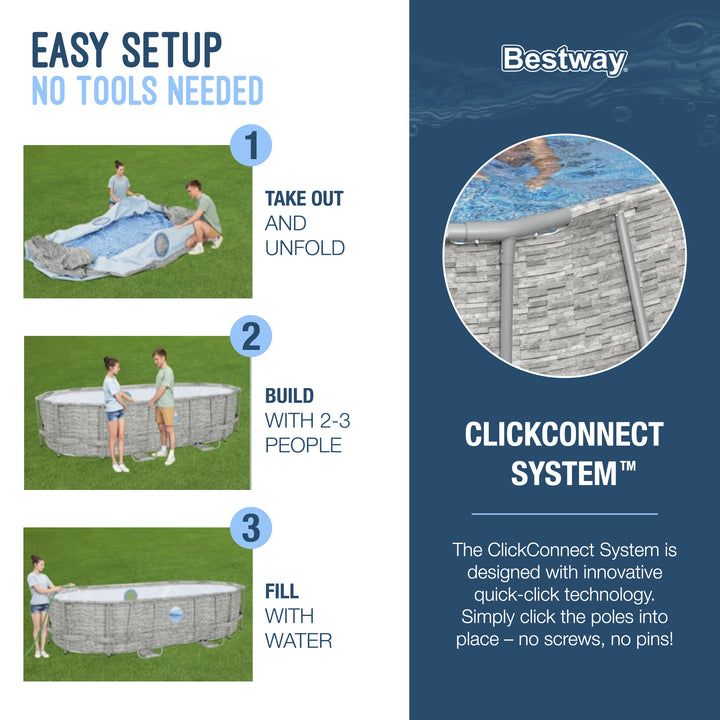 EASY SETUP
NO TOOLS NEEDED

1
TAKE OUT AND UNFOLD

2
BUILD WITH 2-3 PEOPLE

3
FILL WITH WATER

Bestway

CLICKCONNECT SYSTEM™

The ClickConnect System is designed with innovative quick-click technology. Simply click the poles into place – no screws, no pins!