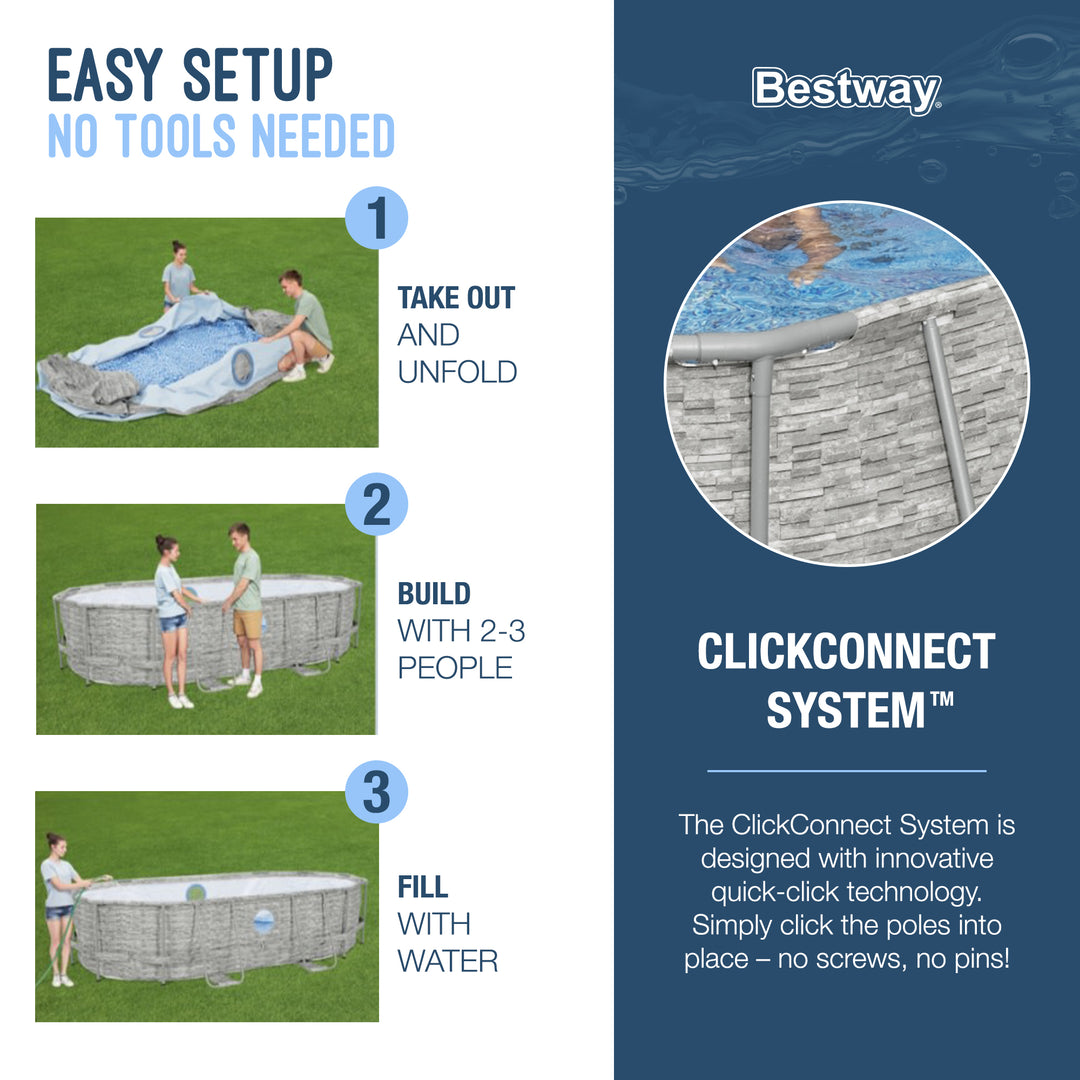 EASY SETUP
NO TOOLS NEEDED

1

TAKE OUT AND UNFOLD

2

BUILD WITH 2-3 PEOPLE

3

FILL WITH WATER

Bestway

CLICKCONNECT SYSTEM™

The ClickConnect System is designed with innovative quick-click technology. Simply click the poles into place – no screws, no pins!