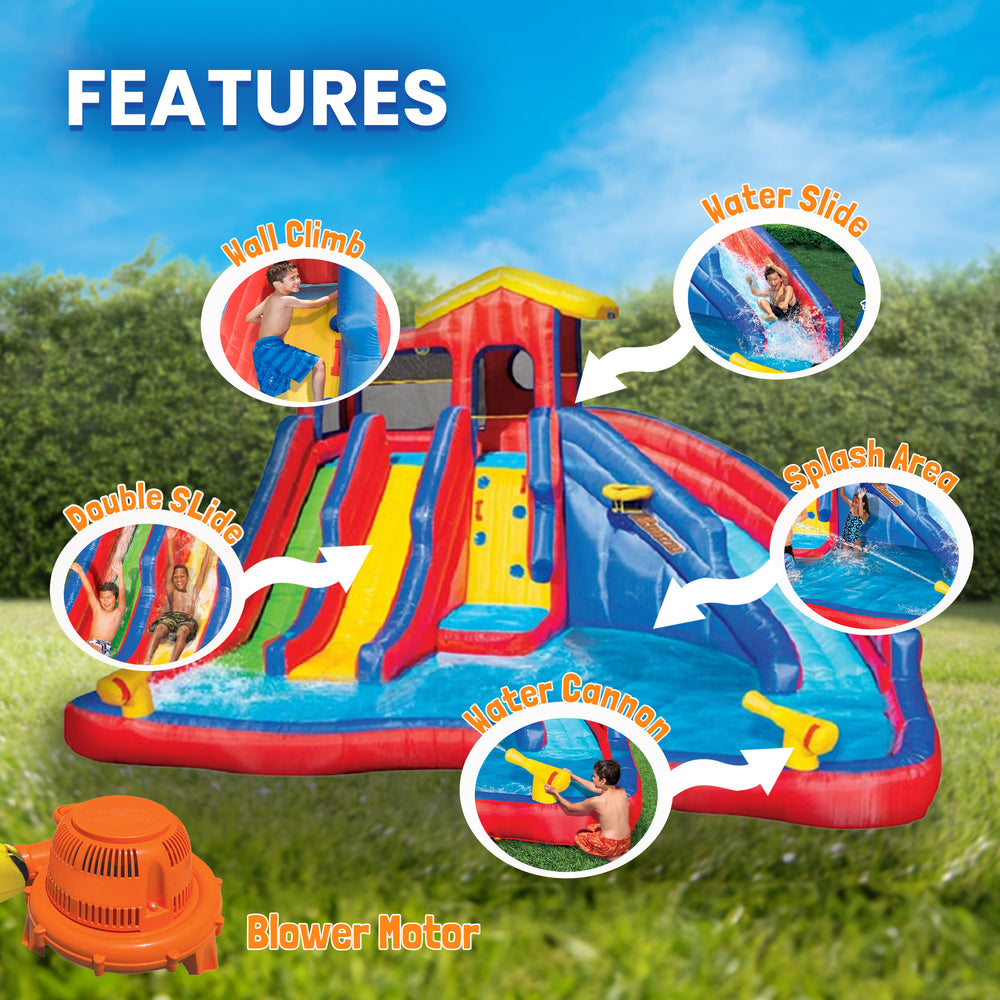 FEATURES

Wall Climb

Water Slide

Double SLide

Splash Area

Water Cannon

Blower Motor