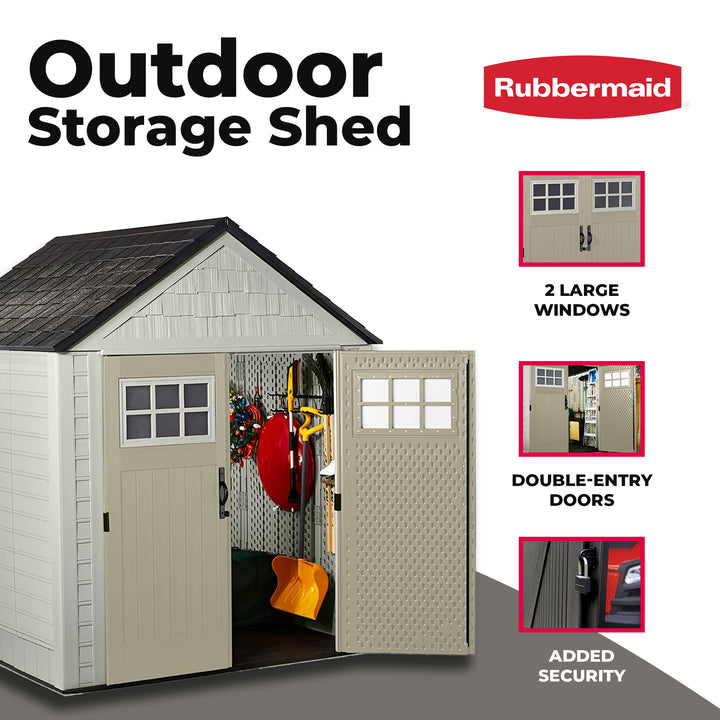 Outdoor Storage Shed

Rubbermaid

2 LARGE WINDOWS

DOUBLE-ENTRY DOORS

ADDED SECURITY