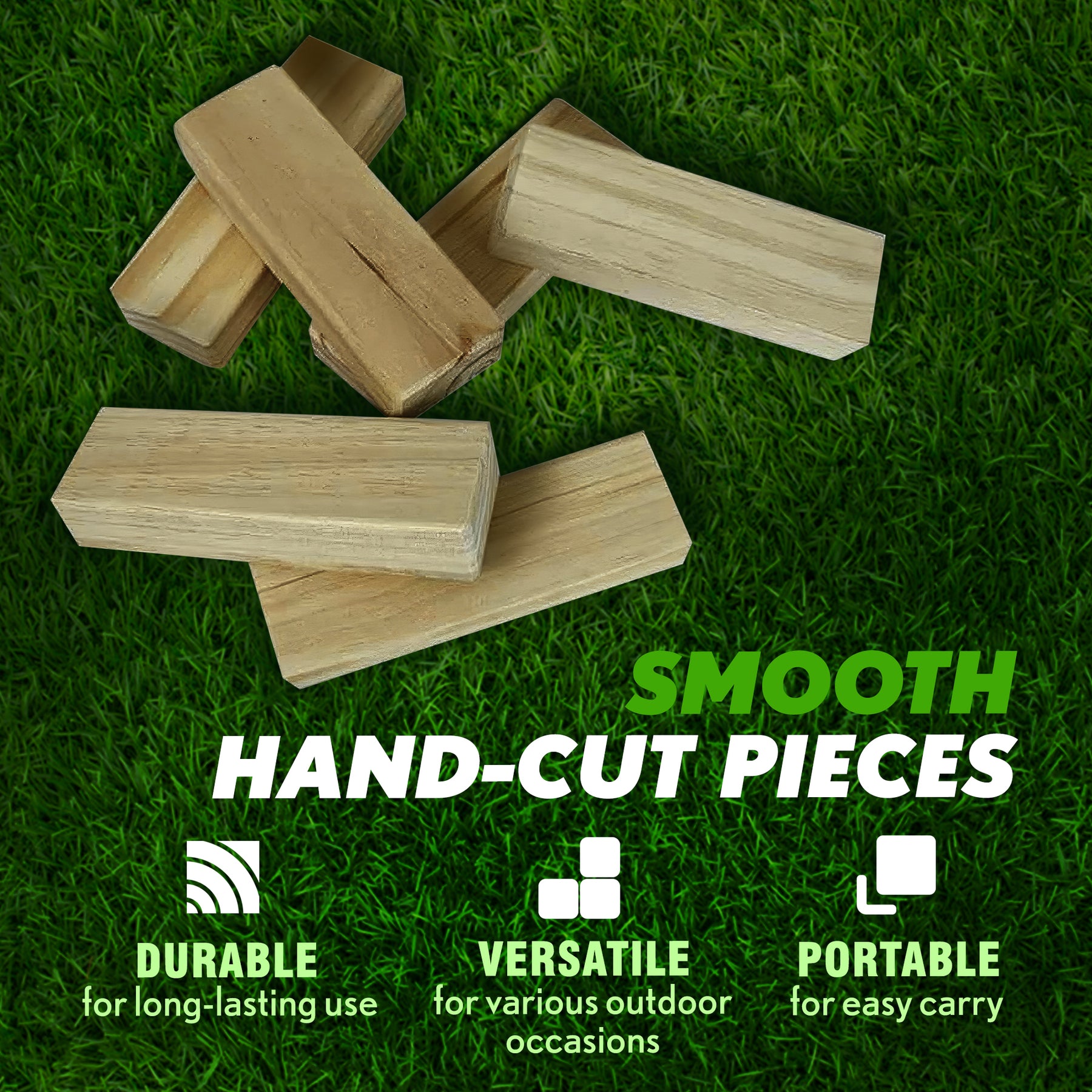 SMOOTH
HAND-CUT PIECES

DURABLE
for long-lasting use

VERSATILE
for various outdoor occasions

PORTABLE
for easy carry