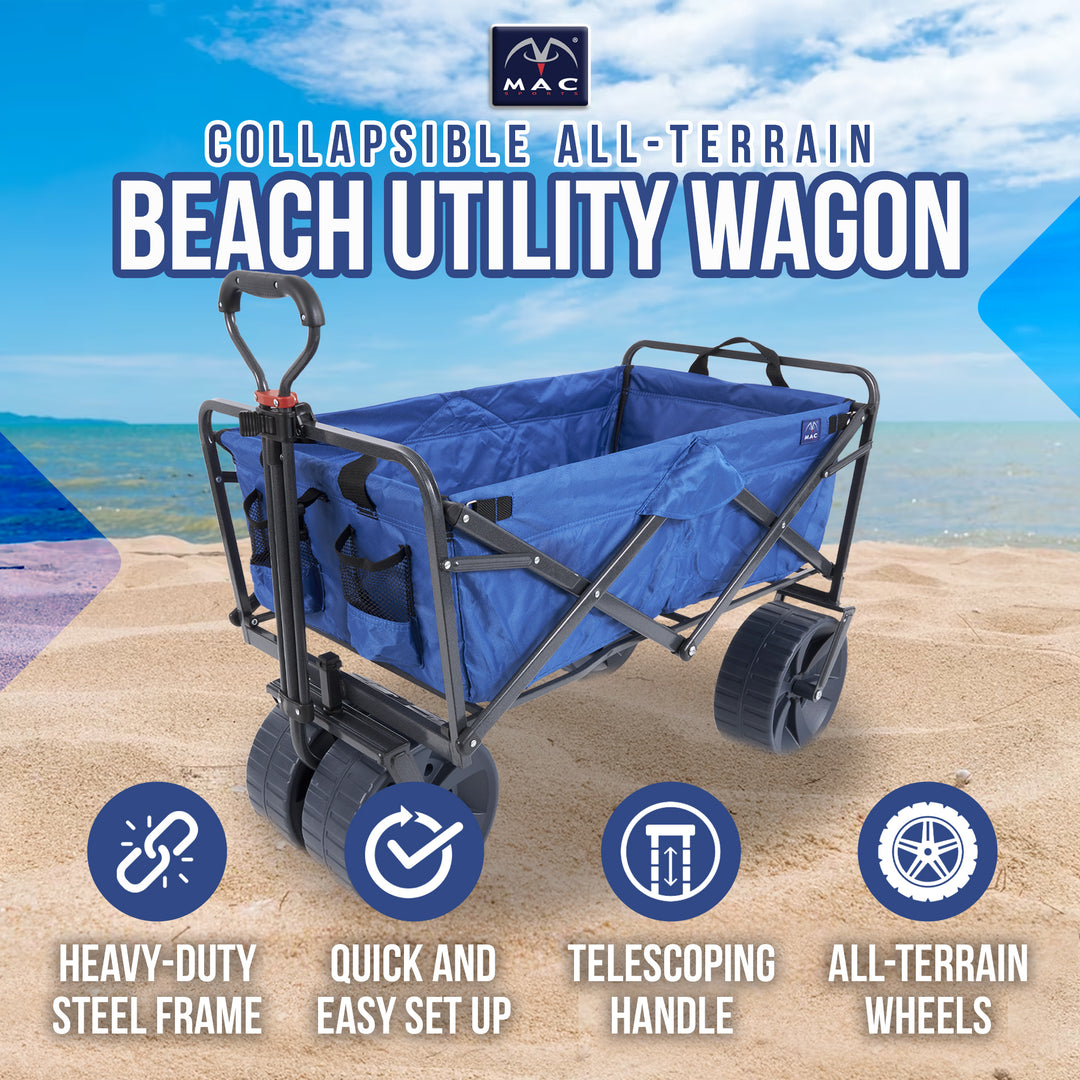 MAC
SPORTS

COLLAPSIBLE ALL-TERRAIN
BEACH UTILITY WAGON

MAC

HEAVY-DUTY STEEL FRAME

QUICK AND EASY SET UP

TELESCOPING HANDLE

ALL-TERRAIN WHEELS