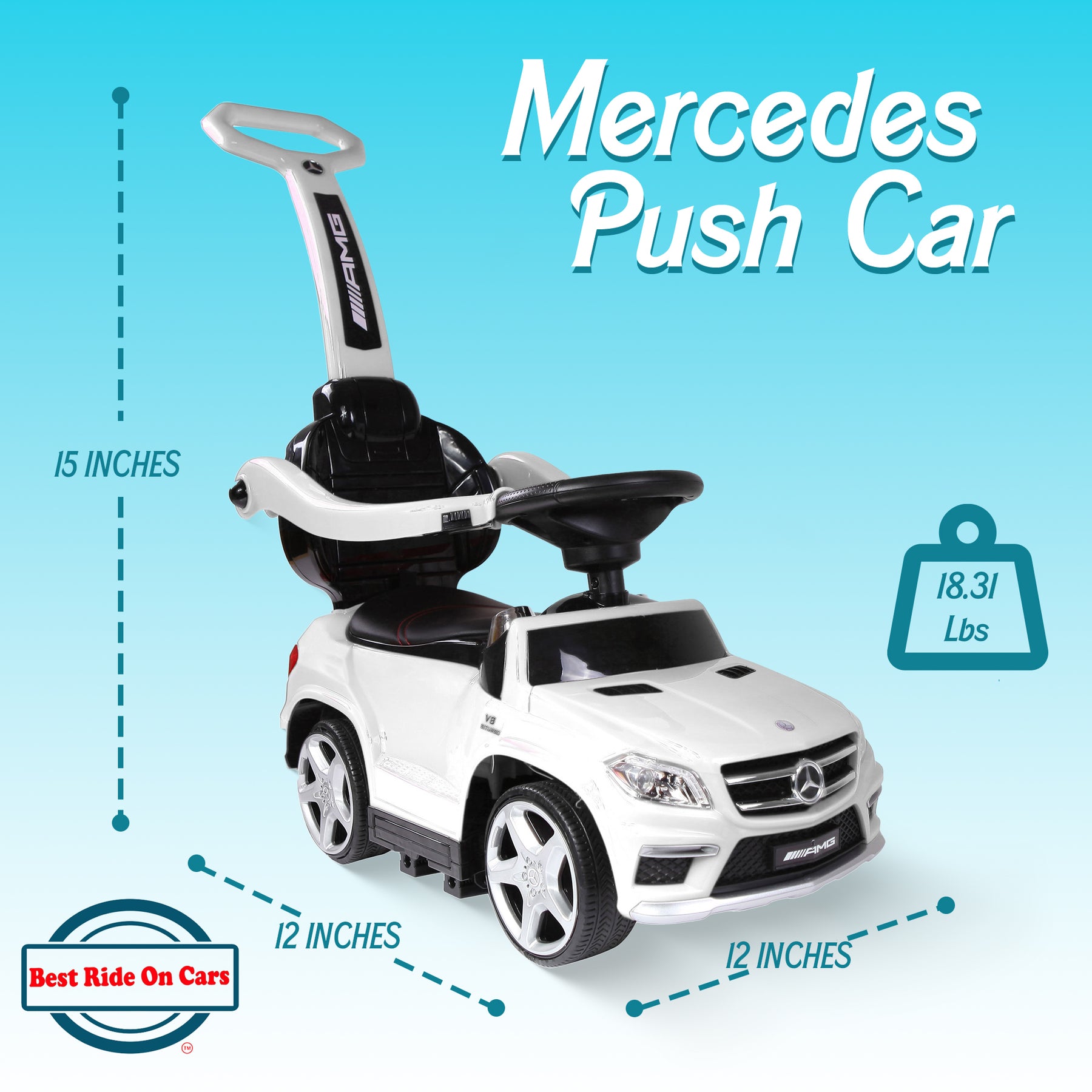 Mercedes Push Car

15 INCHES

AMG

18.31 Lbs

V8

AMG

12 INCHES

12 INCHES

Best Ride On Cars
TM