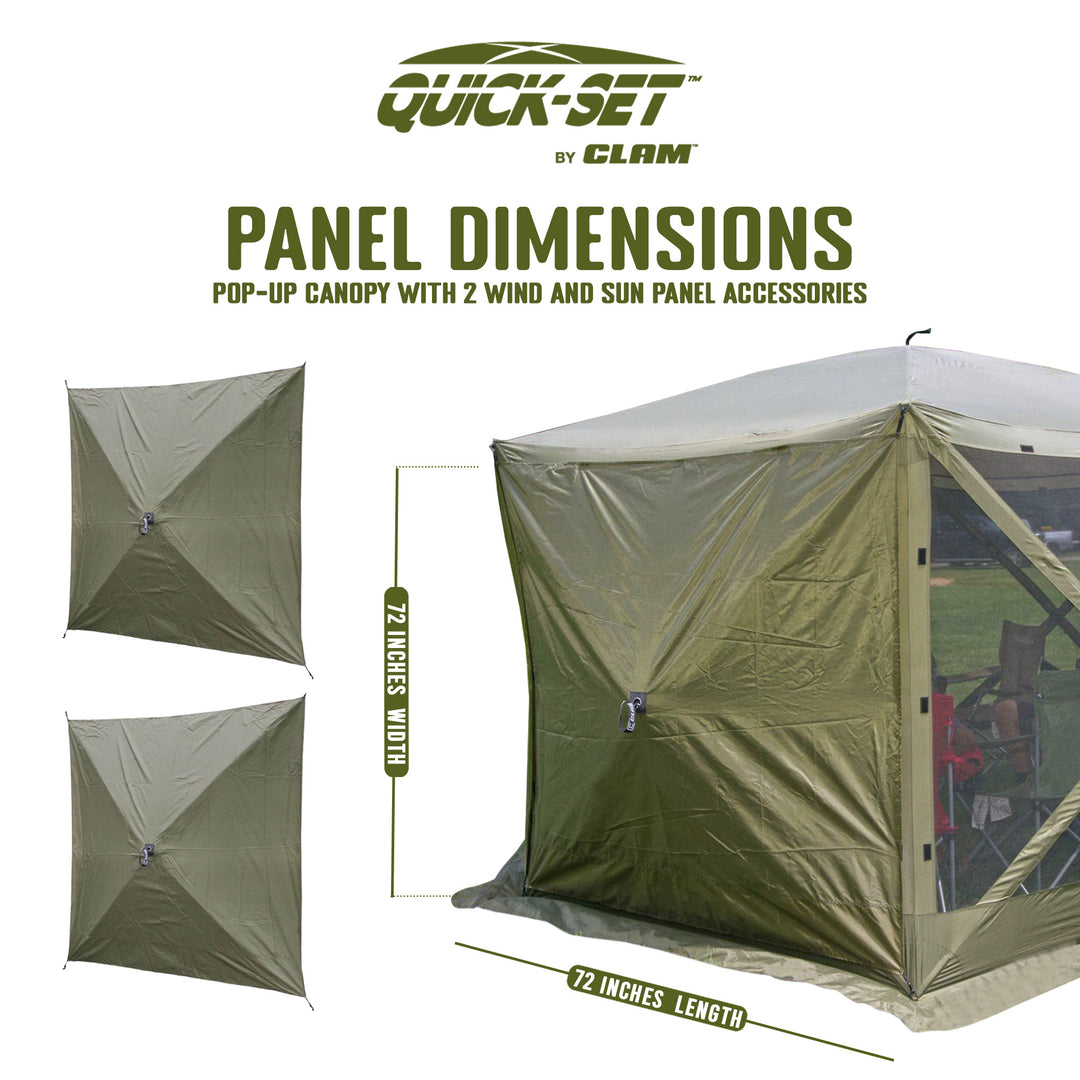 QUICK-SET™
BY CLAM™

PANEL DIMENSIONS
POP-UP CANOPY WITH 2 WIND AND SUN PANEL ACCESSORIES

72 INCHES WIDTH

72 INCHES LENGTH