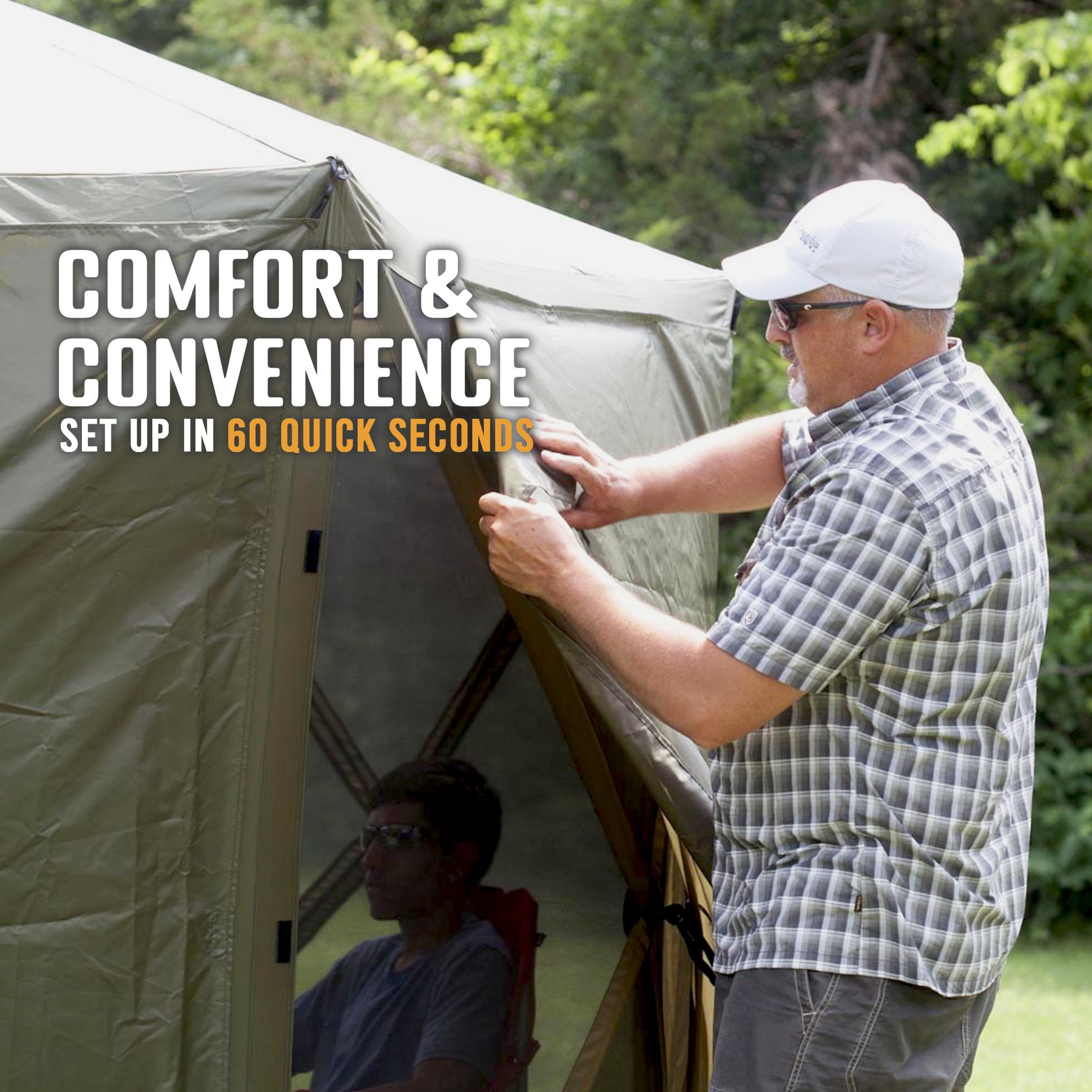 COMFORT & CONVENIENCE
SET UP IN 60 QUICK SECONDS