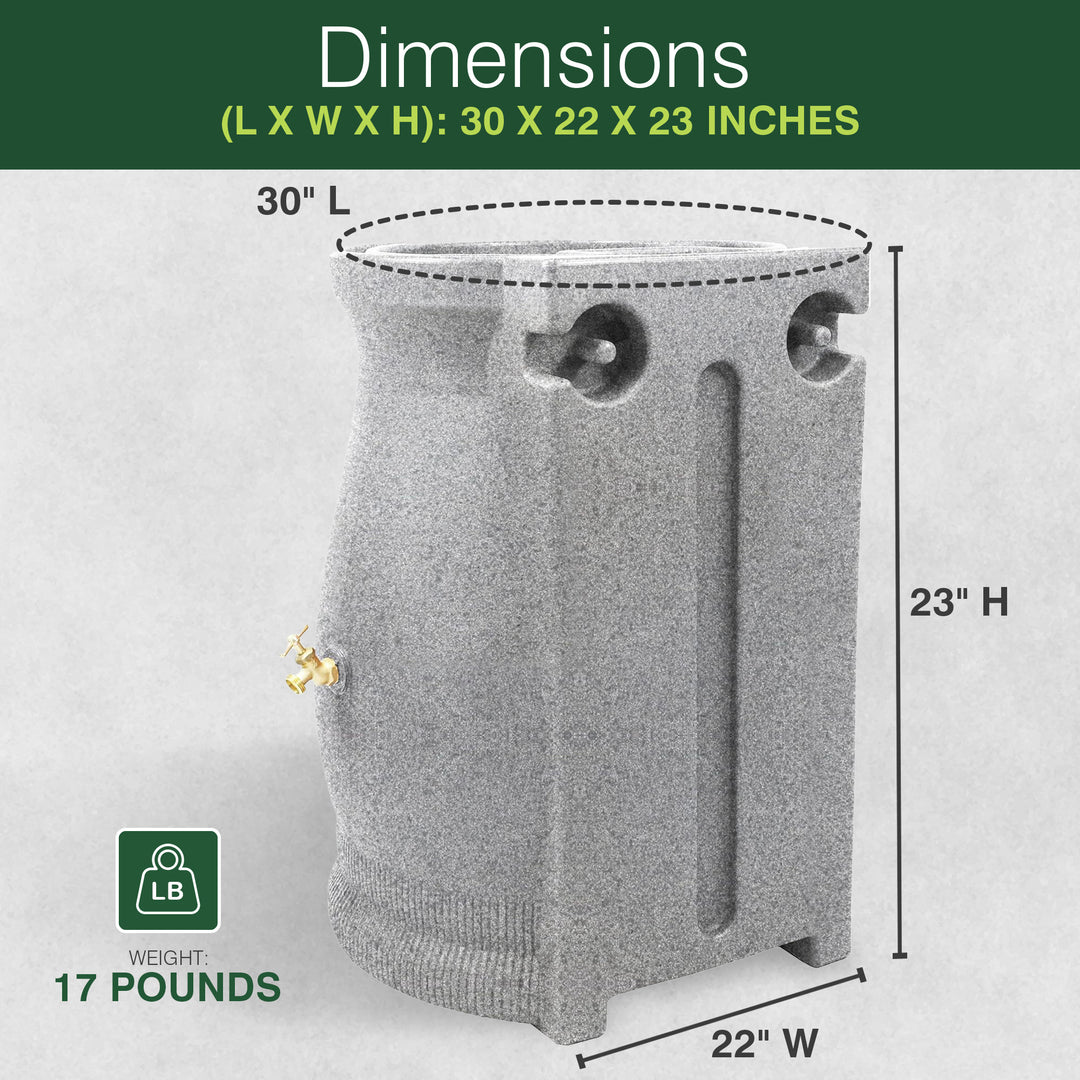 Dimensions
(L X W X H): 30 X 22 X 23 INCHES

30" L

23" H

LB

WEIGHT:
17 POUNDS

22" W