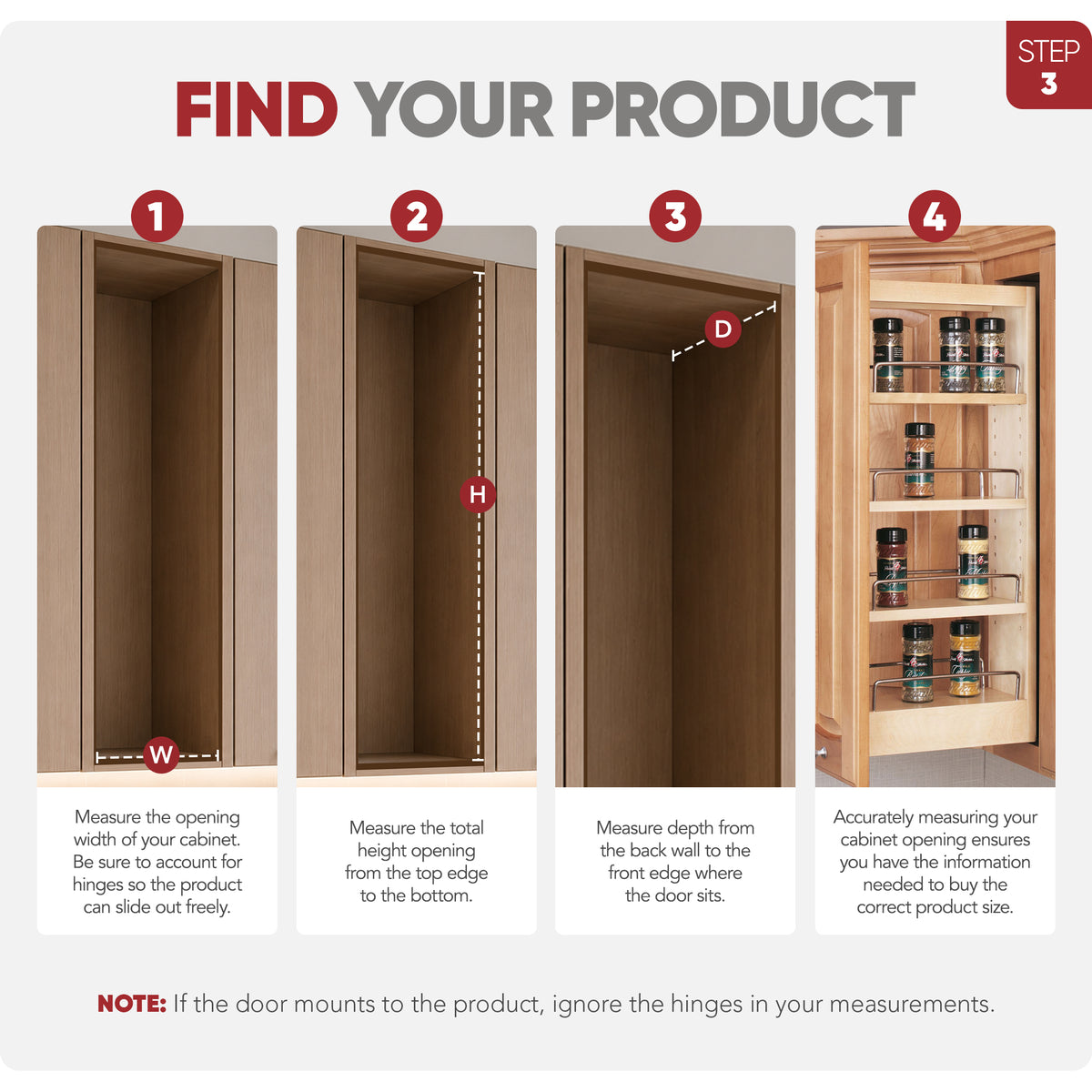 STEP 3

FIND YOUR PRODUCT

1

W

Measure the opening width of your cabinet. Be sure to account for hinges so the product can slide out freely.

2

H

Measure the total height opening from the top edge to the bottom.

3

D

Measure depth from the back wall to the front edge where the door sits.

4

Accurately measuring your cabinet opening ensures you have the information needed to buy the correct product size.

NOTE: If the door mounts to the product, ignore the hinges in your measurements.