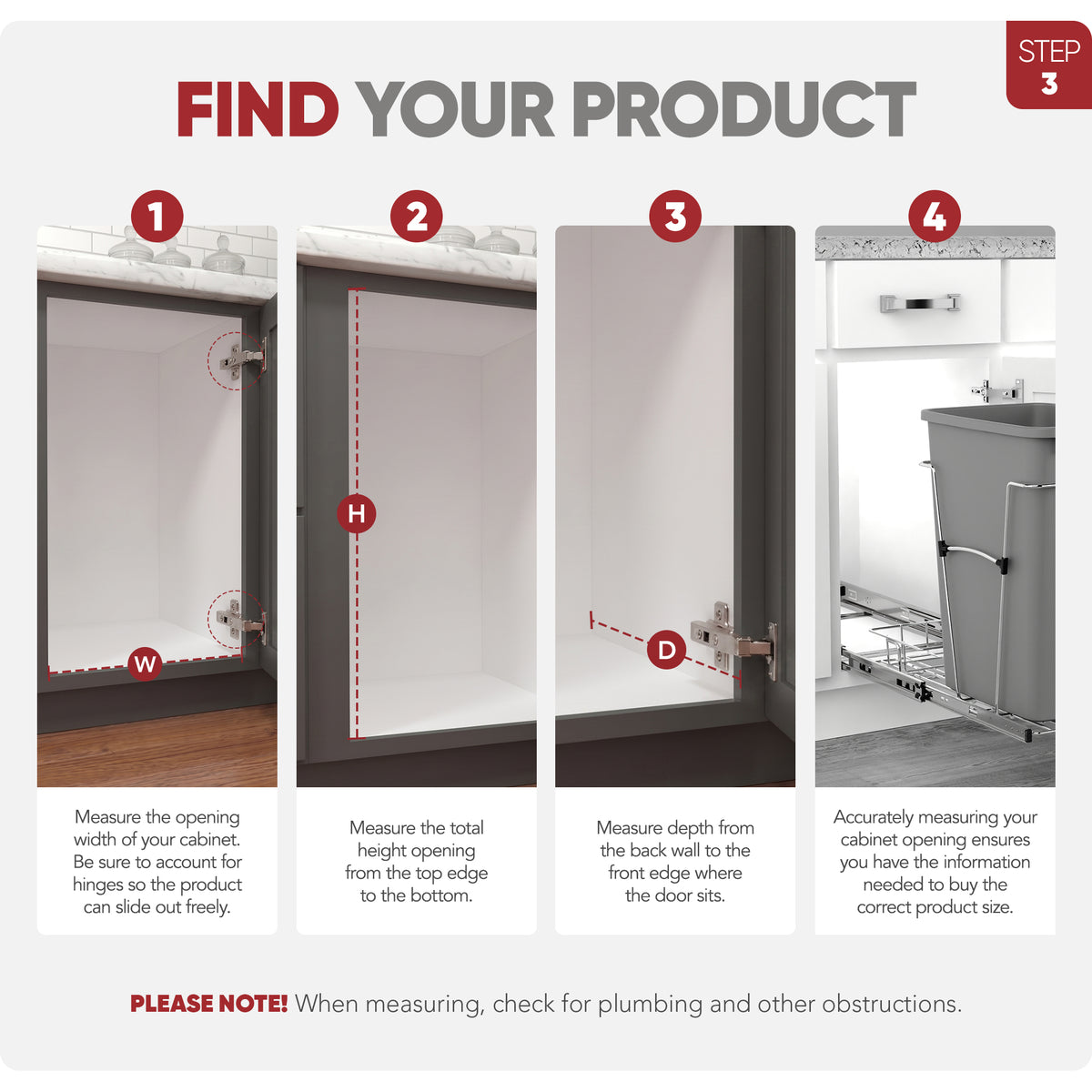 STEP
3

FIND YOUR PRODUCT

1

W

Measure the opening width of your cabinet. Be sure to account for hinges so the product can slide out freely.

2

H

Measure the total height opening from the top edge to the bottom.

3

D

Measure depth from the back wall to the front edge where the door sits.

4

Accurately measuring your cabinet opening ensures you have the information needed to buy the correct product size.

PLEASE NOTE! When measuring, check for plumbing and other obstructions.