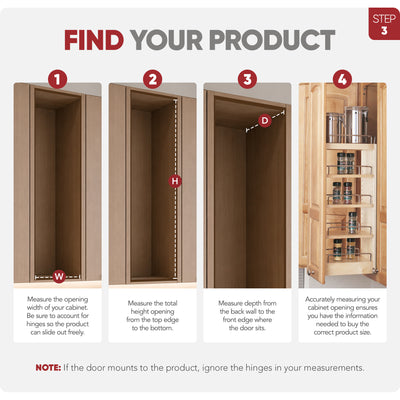 STEP 3

FIND YOUR PRODUCT

1

W

Measure the opening width of your cabinet. Be sure to account for hinges so the product can slide out freely.

2

H

Measure the total height opening from the top edge to the bottom.

3

D

Measure depth from the back wall to the front edge where the door sits.

4

Accurately measuring your cabinet opening ensures you have the information needed to buy the correct product size.

NOTE: If the door mounts to the product, ignore the hinges in your measurements.