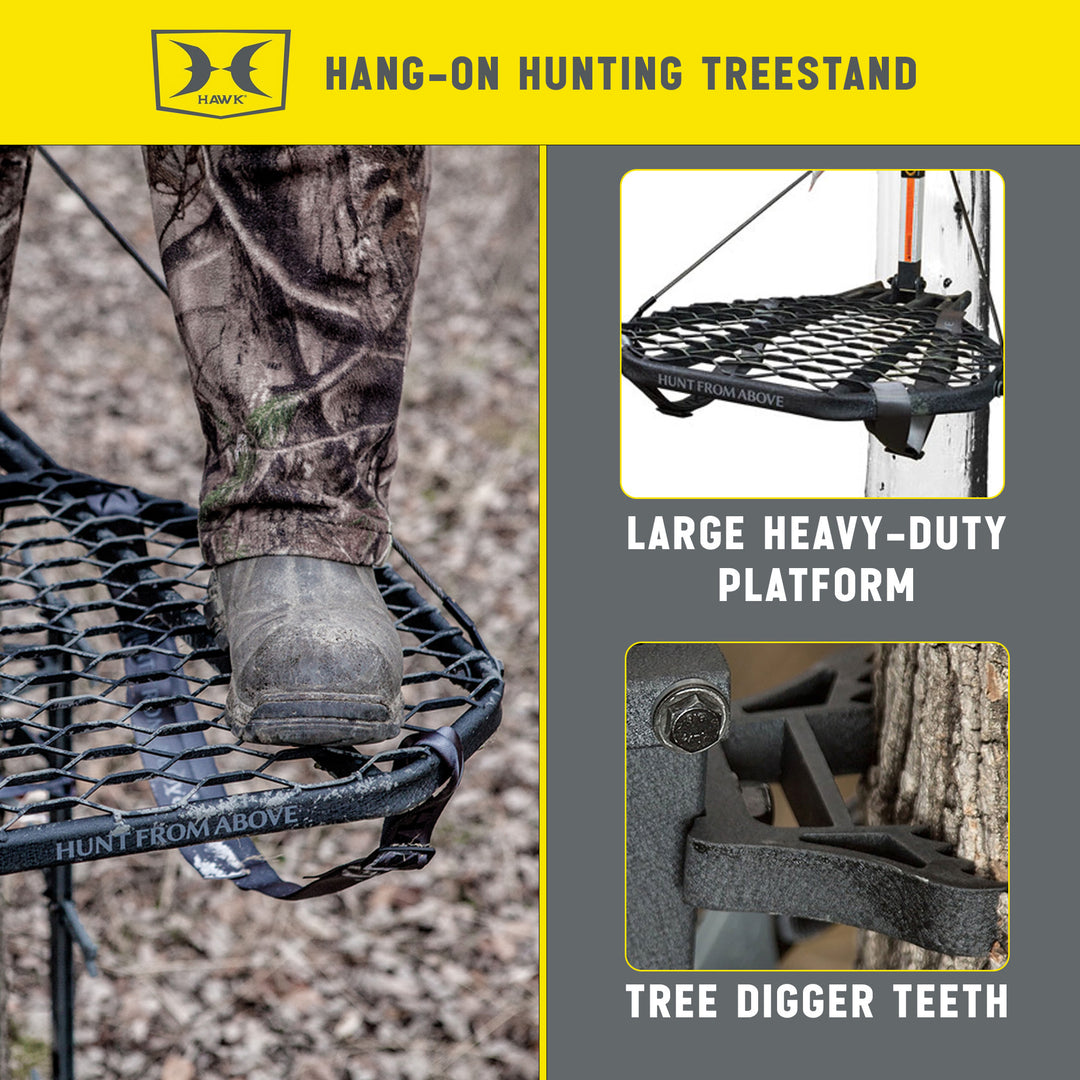 HAWK

HANG-ON HUNTING TREESTAND

HUNT FROM ABOVE

HUNT FROM ABOVE

LARGE HEAVY-DUTY PLATFORM

TREE DIGGER TEETH