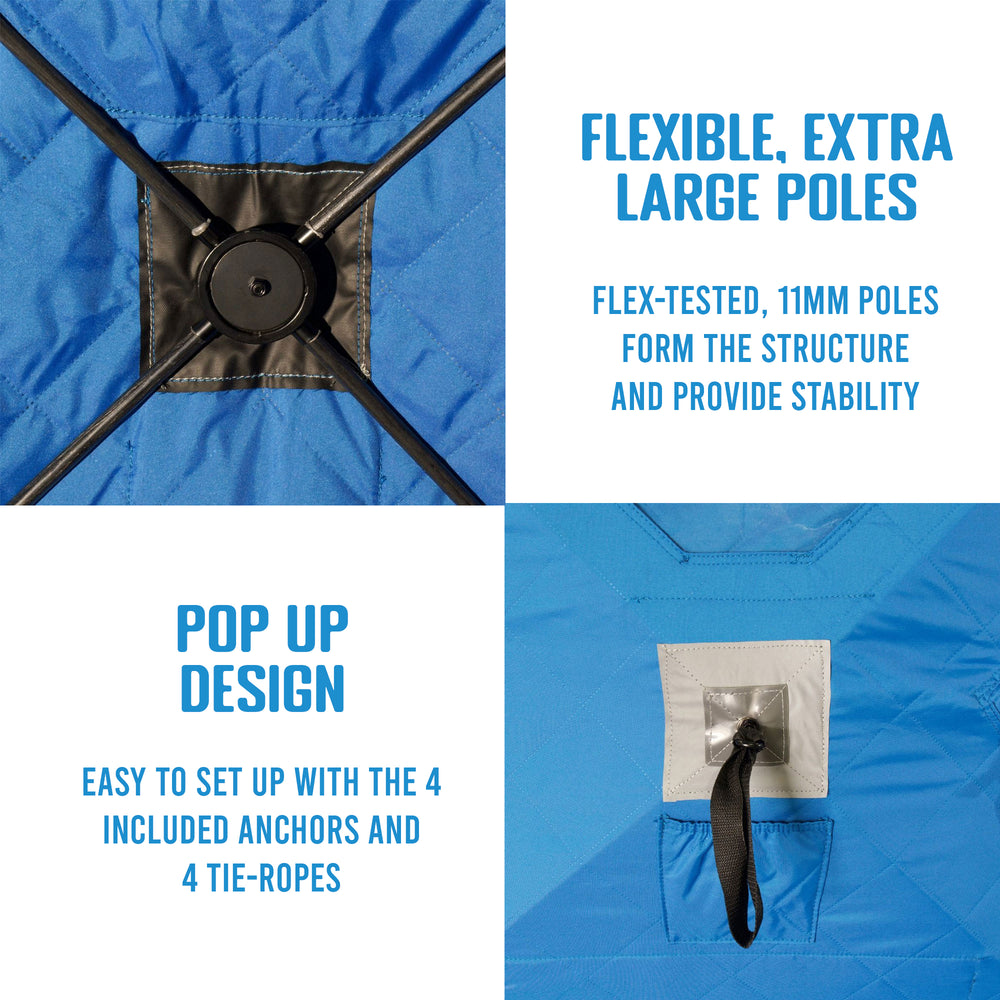 FLEXIBLE, EXTRA LARGE POLES

FLEX-TESTED, 11MM POLES FORM THE STRUCTURE AND PROVIDE STABILITY

POP UP DESIGN

EASY TO SET UP WITH THE 4 INCLUDED ANCHORS AND 4 TIE-ROPES