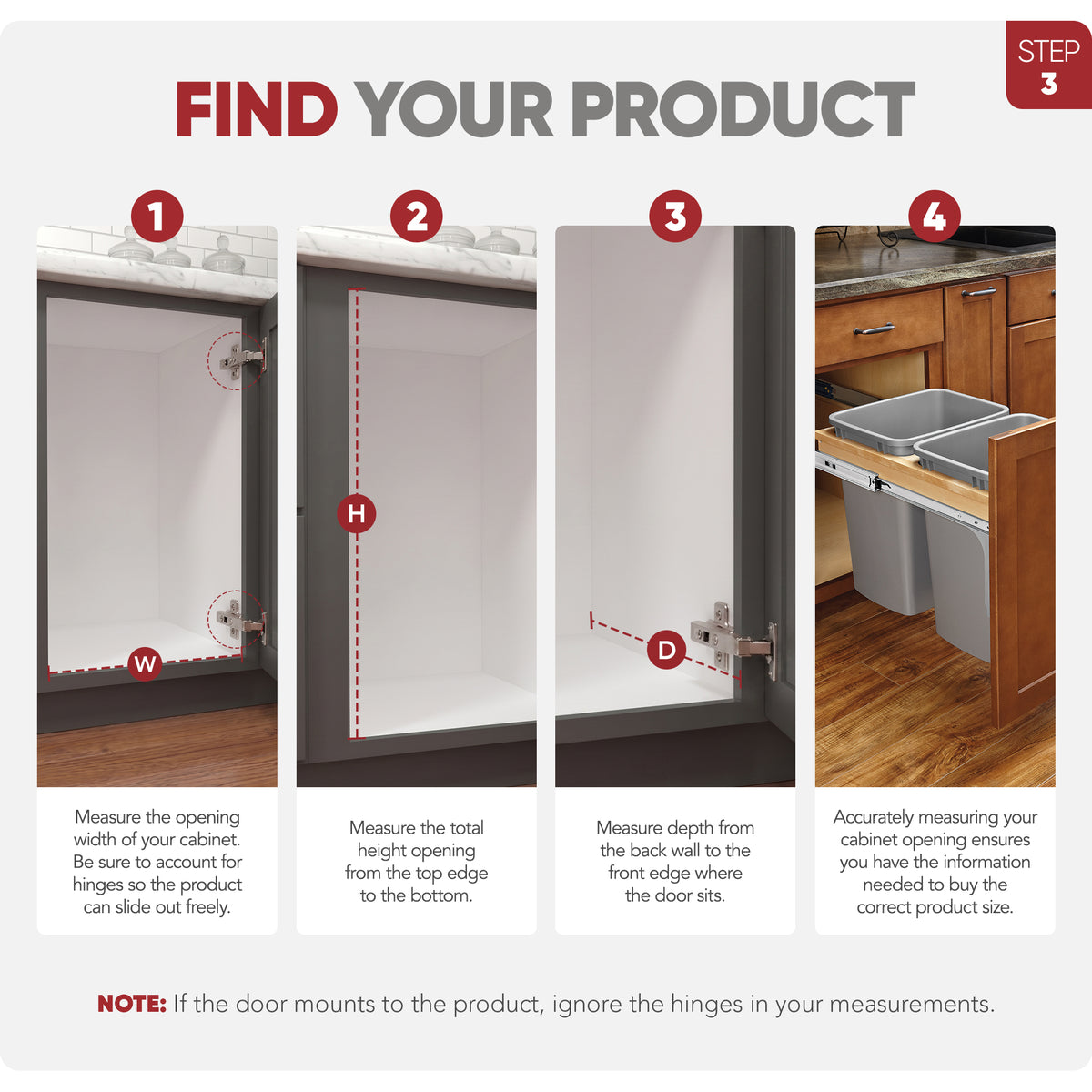 STEP 3

FIND YOUR PRODUCT

1

W

Measure the opening width of your cabinet. Be sure to account for hinges so the product can slide out freely.

2

H

Measure the total height opening from the top edge to the bottom.

3

D

Measure depth from the back wall to the front edge where the door sits.

4

Accurately measuring your cabinet opening ensures you have the information needed to buy the correct product size.

NOTE: If the door mounts to the product, ignore the hinges in your measurements.