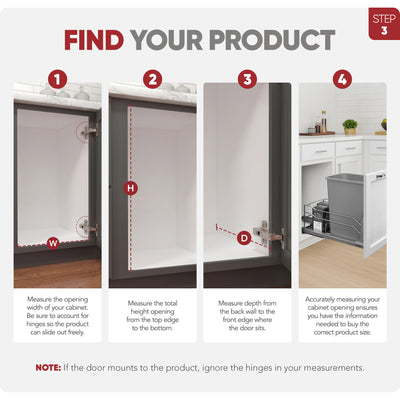 STEP
3

FIND YOUR PRODUCT

1

W

Measure the opening width of your cabinet. Be sure to account for hinges so the product can slide out freely.

2

H

Measure the total height opening from the top edge to the bottom.

3

D

Measure depth from the back wall to the front edge where the door sits.

4

Accurately measuring your cabinet opening ensures you have the information needed to buy the correct product size.

NOTE: If the door mounts to the product, ignore the hinges in your measurements.