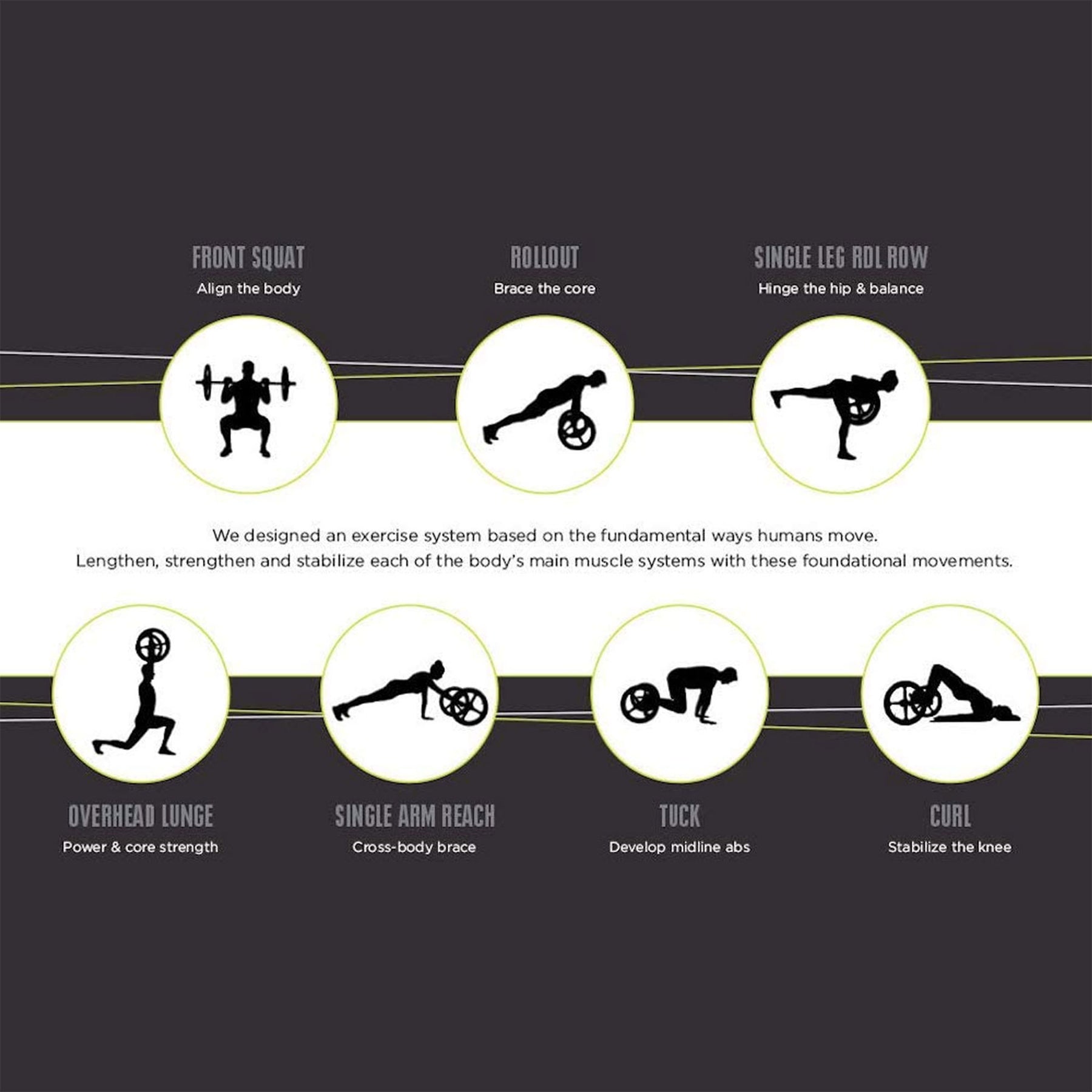 FRONT SQUAT
Align the body

ROLLOUT
Brace the core

SINGLE LEG RDL ROW
Hinge the hip & balance

We designed an exercise system based on the fundamental ways humans move.
Lengthen, strengthen and stabilize each of the body's main muscle systems with these foundational movements.

OVERHEAD LUNGE
Power & core strength

SINGLE ARM REACH
Cross-body brace

TUCK
Develop midline abs

CURL
Stabilize the knee