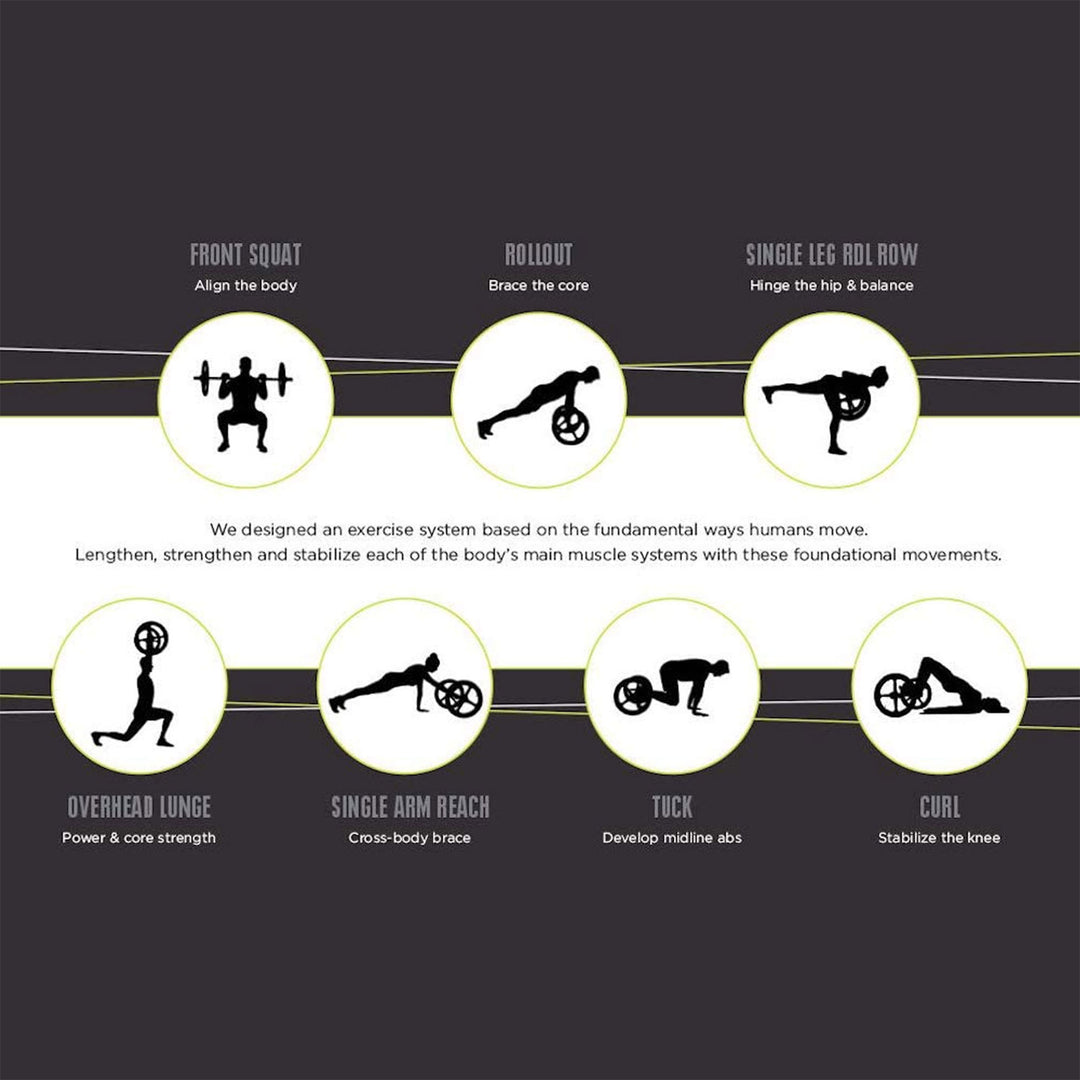 FRONT SQUAT
Align the body

ROLLOUT
Brace the core

SINGLE LEG RDL ROW
Hinge the hip & balance

We designed an exercise system based on the fundamental ways humans move.
Lengthen, strengthen and stabilize each of the body's main muscle systems with these foundational movements.

OVERHEAD LUNGE
Power & core strength

SINGLE ARM REACH
Cross-body brace

TUCK
Develop midline abs

CURL
Stabilize the knee