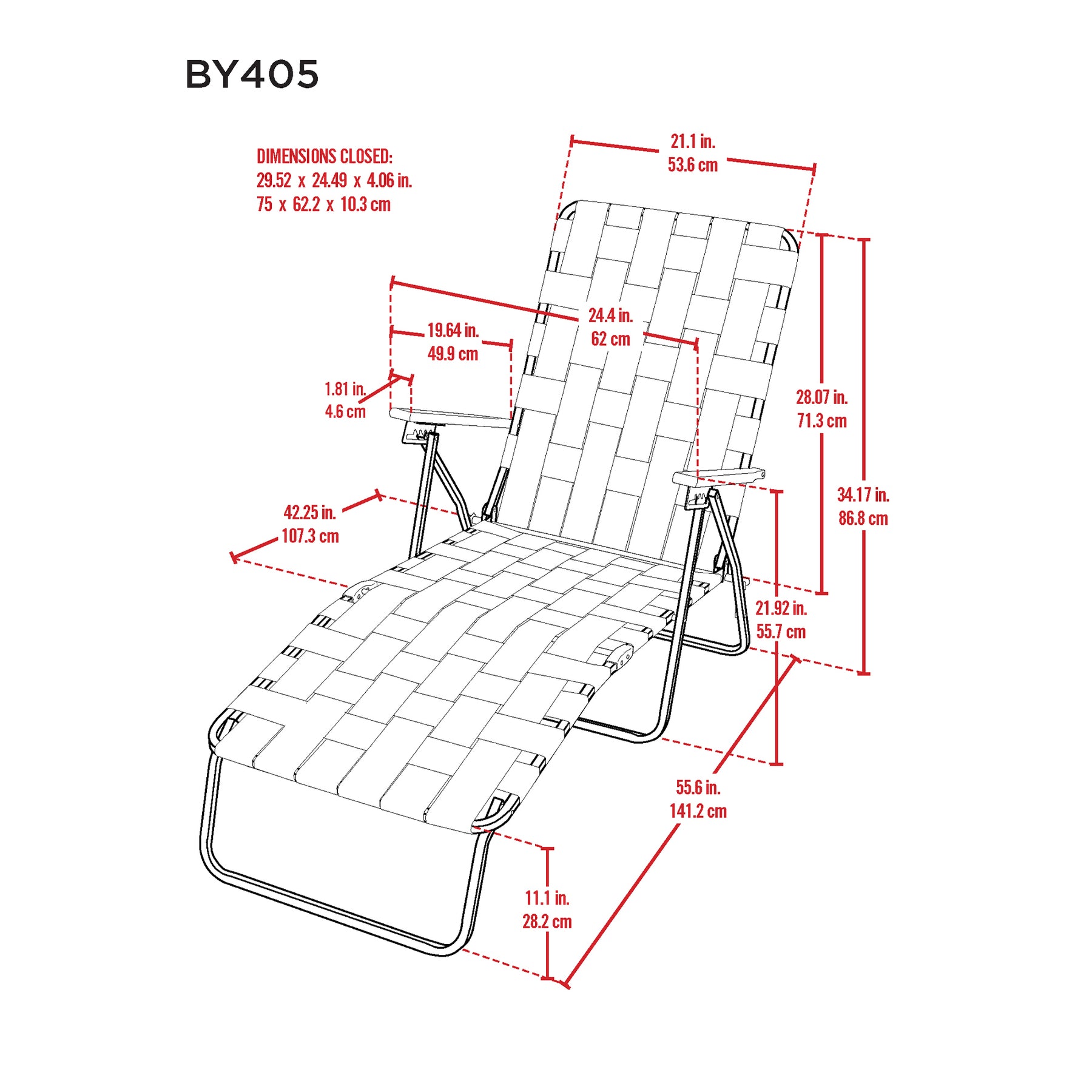 BY405

DIMENSIONS CLOSED:
29.52 x 24.49 x 4.06 in.
75 x 62.2 x 10.3 cm

21.1 in.
53.6 cm

24.4 in.
62 cm

19.64 in.
49.9 cm

1.81 in.
4.6 cm

28.07 in.
71.3 cm

34.17 in.
86.8 cm

42.25 in.
107.3 cm

21.92 in.
55.7 cm

55.6 in.
141.2 cm

11.1 in.
28.2 cm