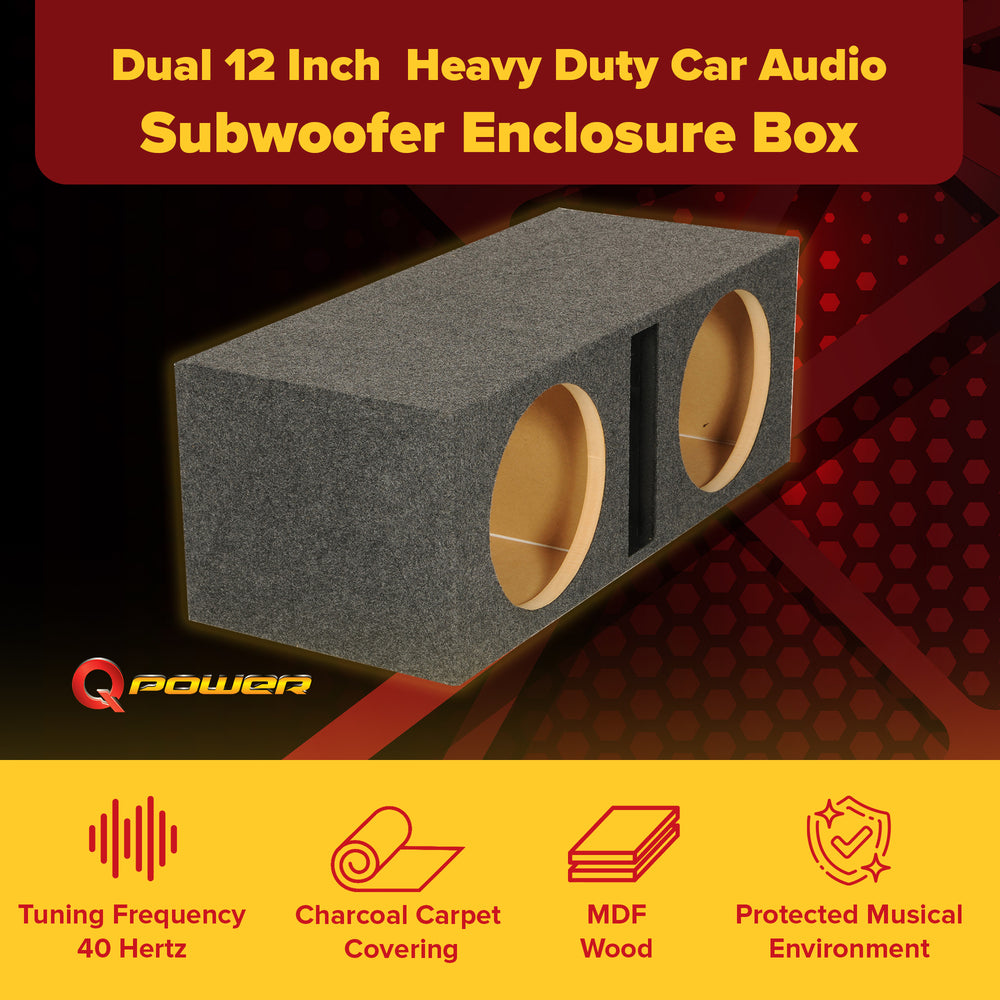 Dual 12 Inch Heavy Duty Car Audio Subwoofer Enclosure Box

Q POWER

Tuning Frequency 40 Hertz

Charcoal Carpet Covering

MDF Wood

Protected Musical Environment