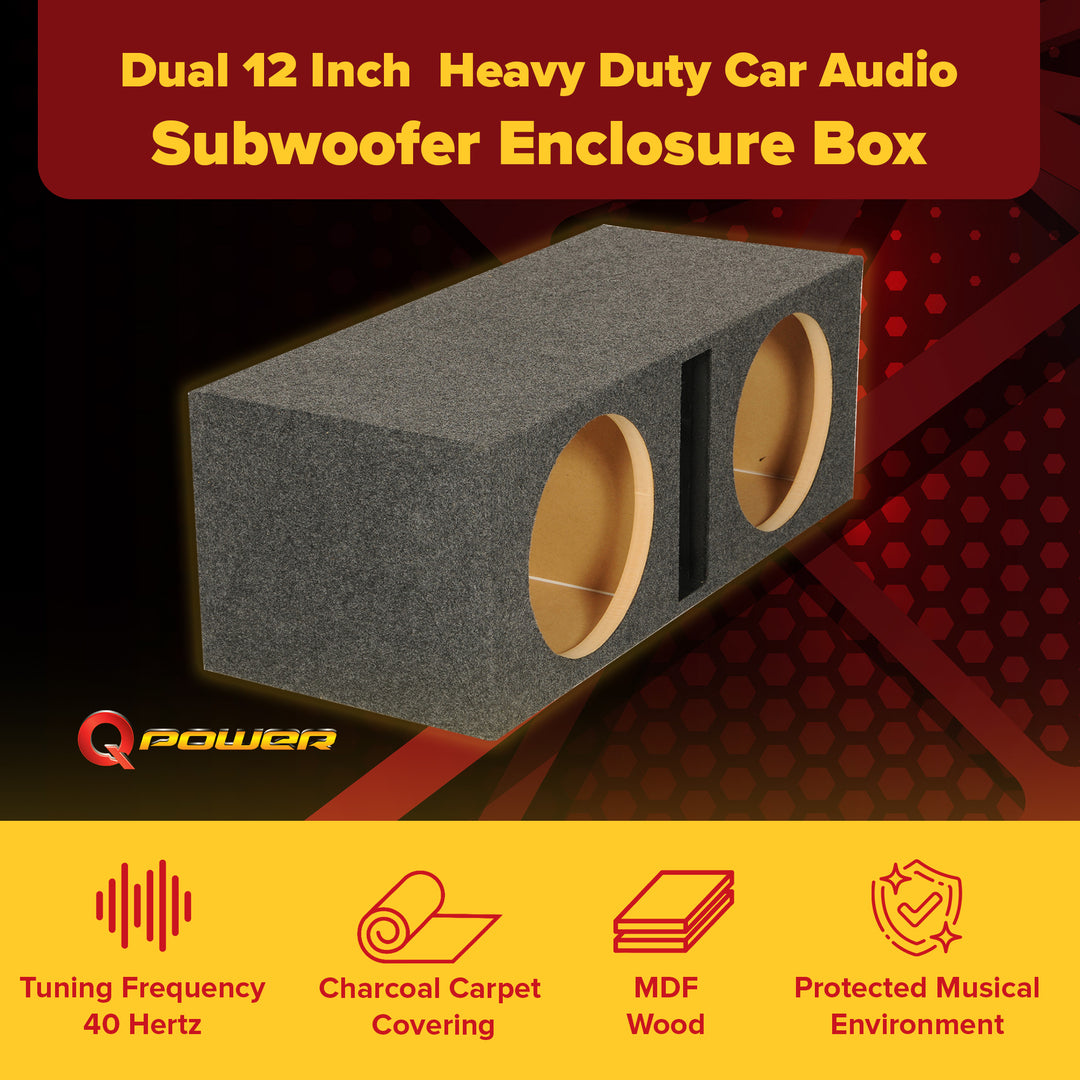 Dual 12 Inch Heavy Duty Car Audio
Subwoofer Enclosure Box

Q POWER

Tuning Frequency
40 Hertz

Charcoal Carpet
Covering

MDF
Wood

Protected Musical
Environment