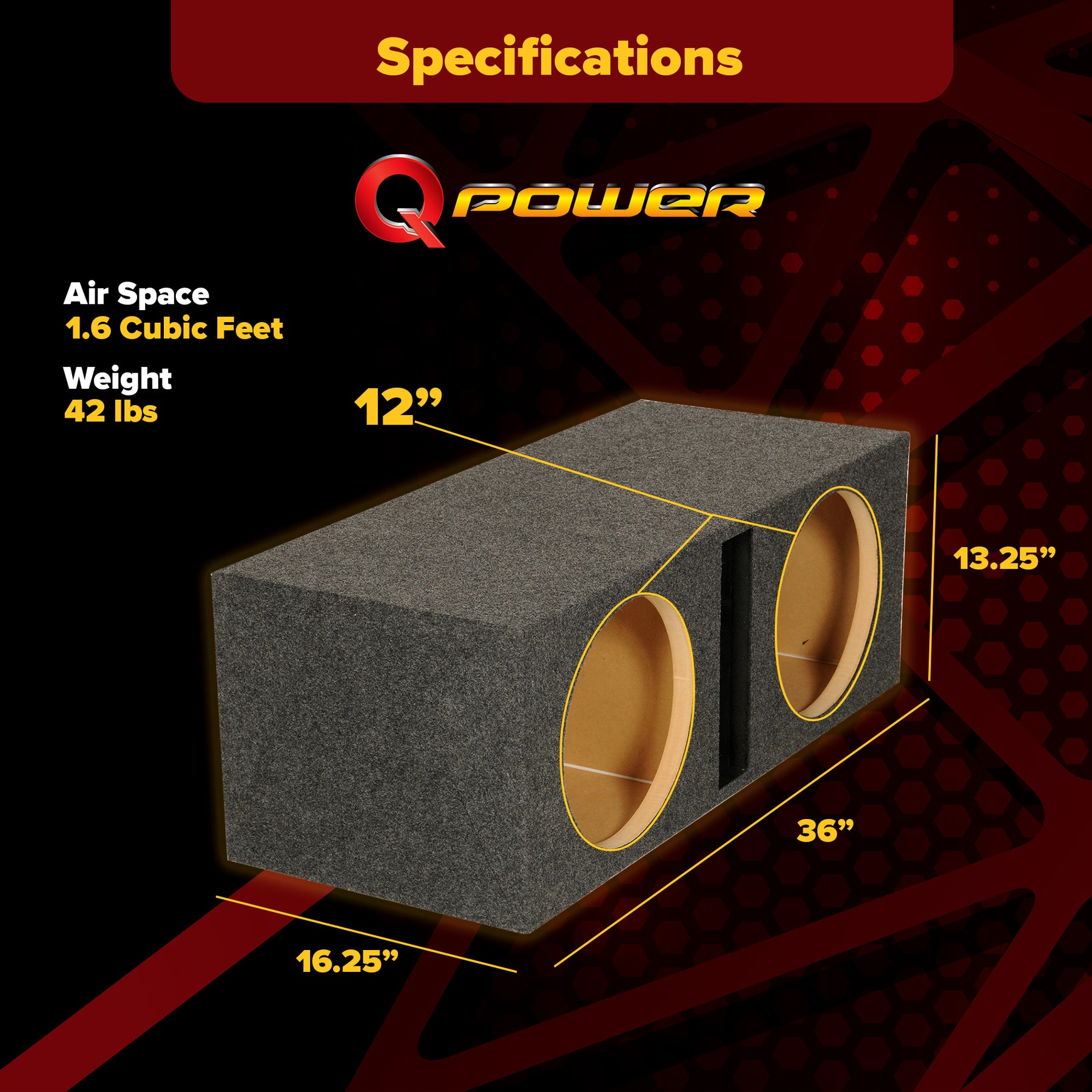 Specifications

Q POWER

Air Space
1.6 Cubic Feet

Weight
42 lbs

12”

13.25”

36”

16.25”