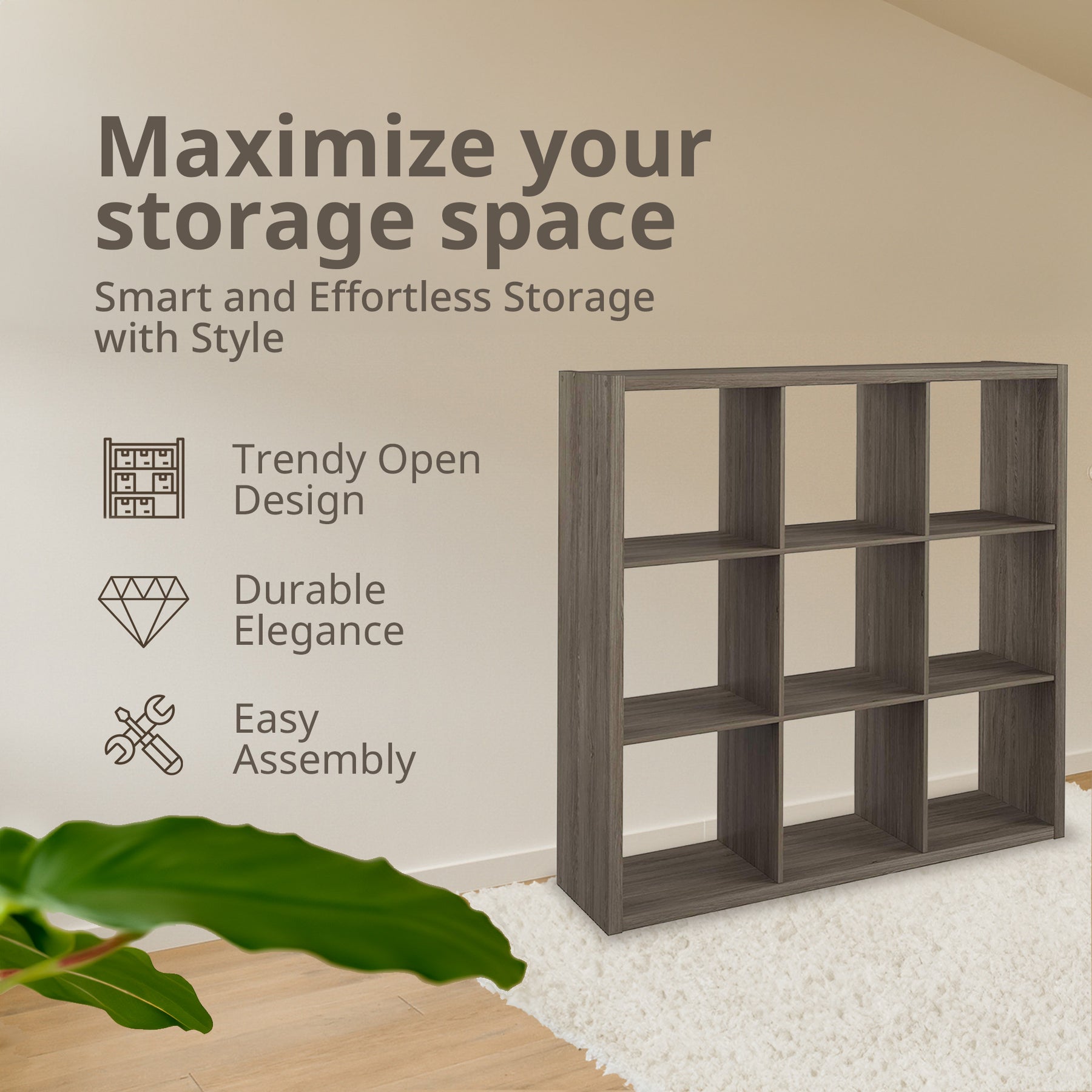 Maximize your storage space

Smart and Effortless Storage with Style

Trendy Open Design

Durable Elegance

Easy Assembly