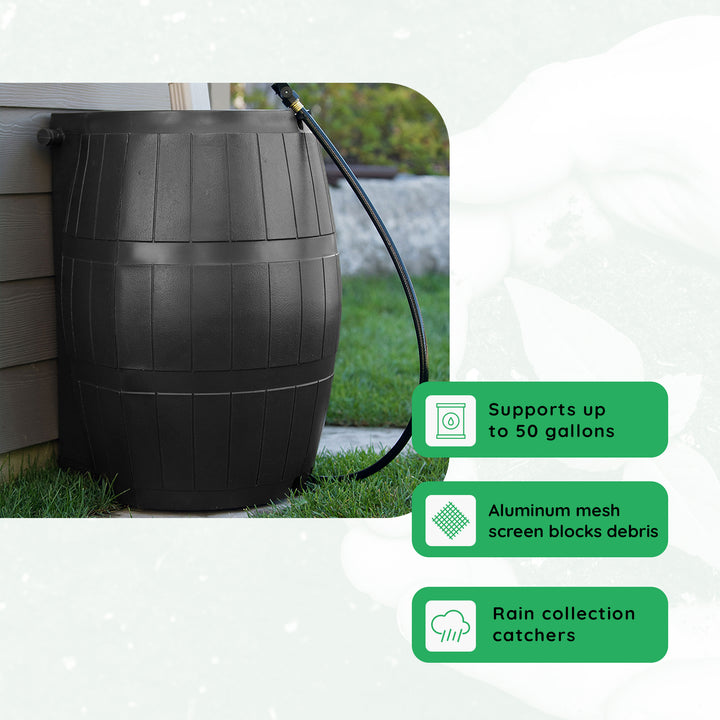 Supports up to 50 gallons

Aluminum mesh screen blocks debris

Rain collection catchers