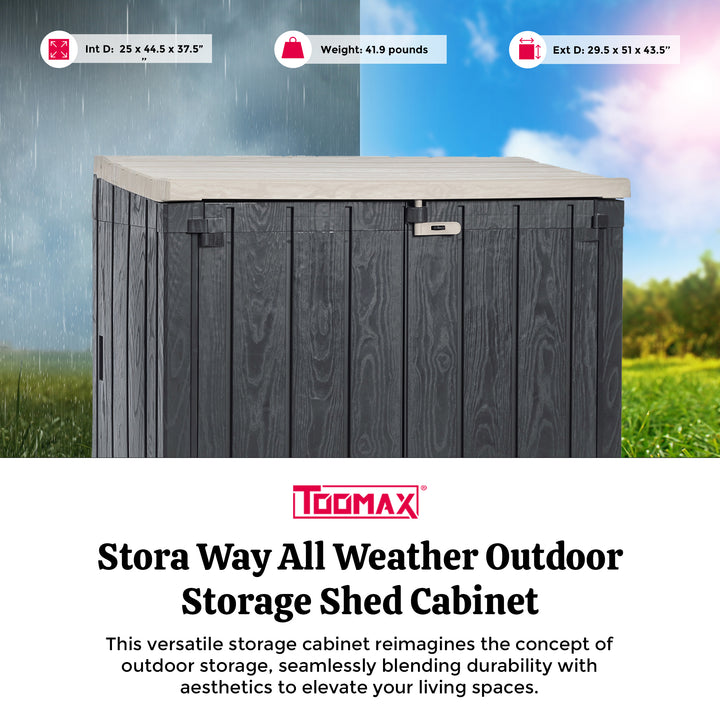 Int D: 25 x 44.5 x 37.5"
"

Weight: 41.9 pounds

Ext D: 29.5 x 51 x 43.5"

TOOMAX®

Stora Way All Weather Outdoor Storage Shed Cabinet

This versatile storage cabinet reimagines the concept of outdoor storage, seamlessly blending durability with aesthetics to elevate your living spaces.