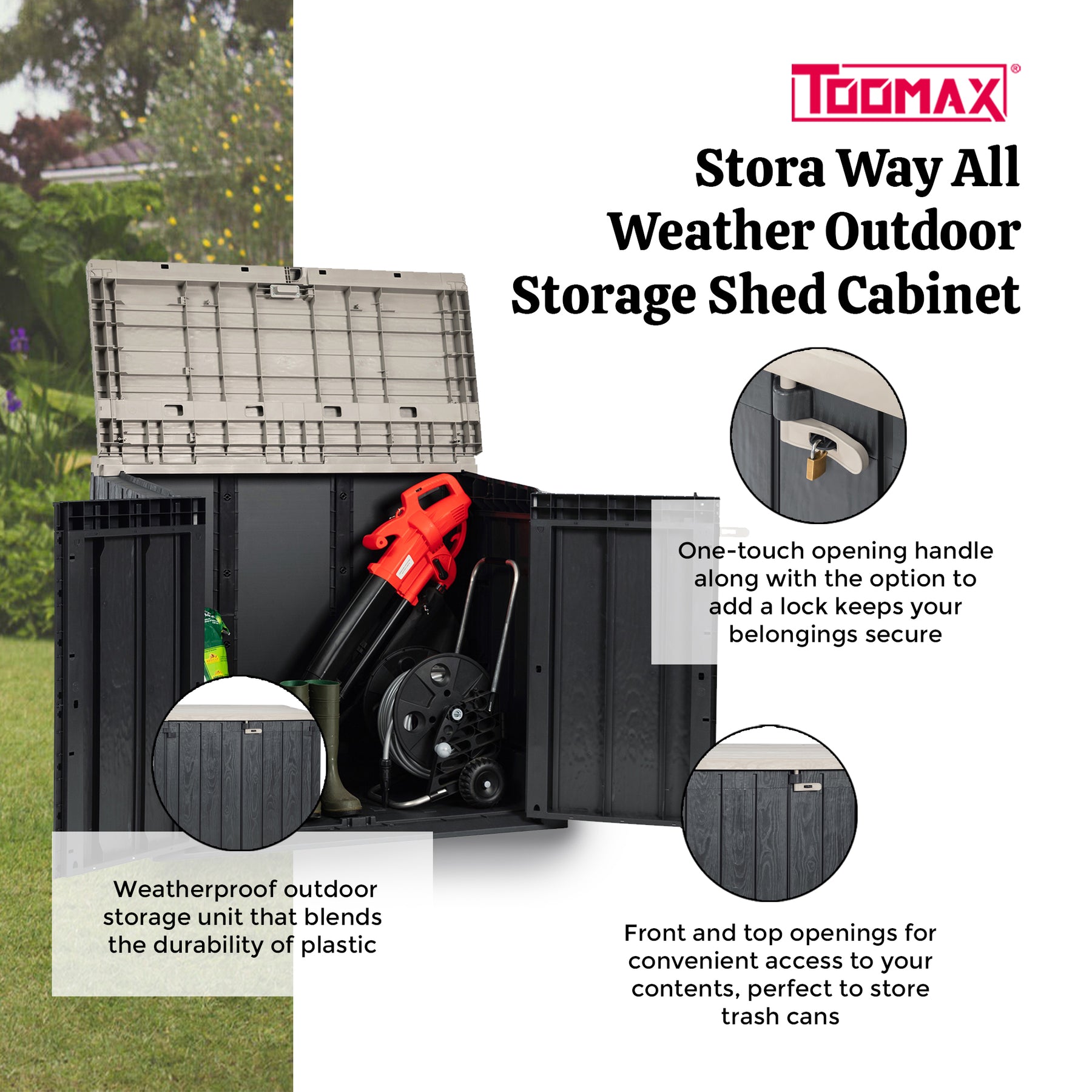 TOOMAX®

Stora Way All Weather Outdoor Storage Shed Cabinet

One-touch opening handle along with the option to add a lock keeps your belongings secure

Weatherproof outdoor storage unit that blends the durability of plastic

Front and top openings for convenient access to your contents, perfect to store trash cans