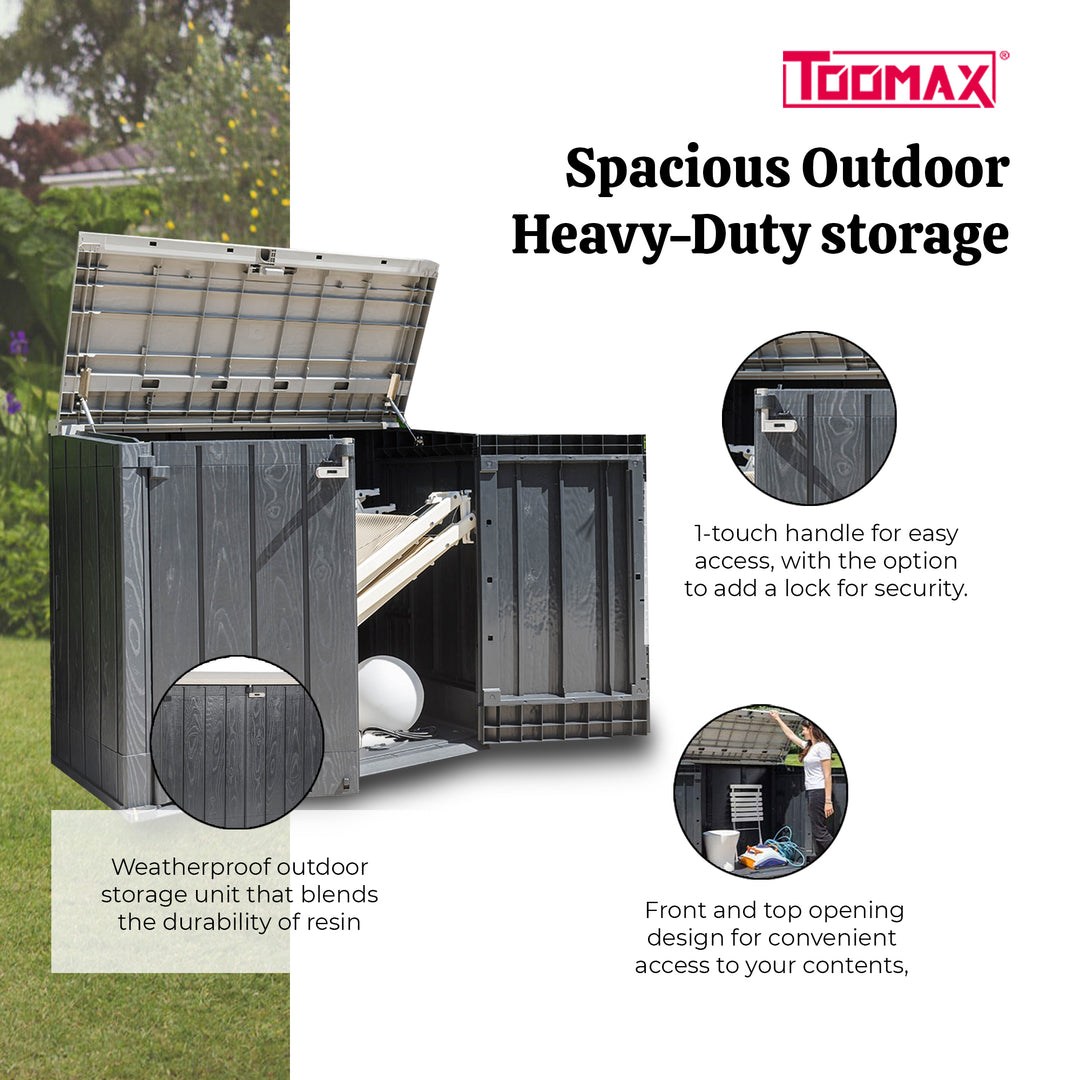 TOOMAX®

Spacious Outdoor Heavy-Duty storage

1-touch handle for easy access, with the option to add a lock for security.

Weatherproof outdoor storage unit that blends the durability of resin

Front and top opening design for convenient access to your contents,