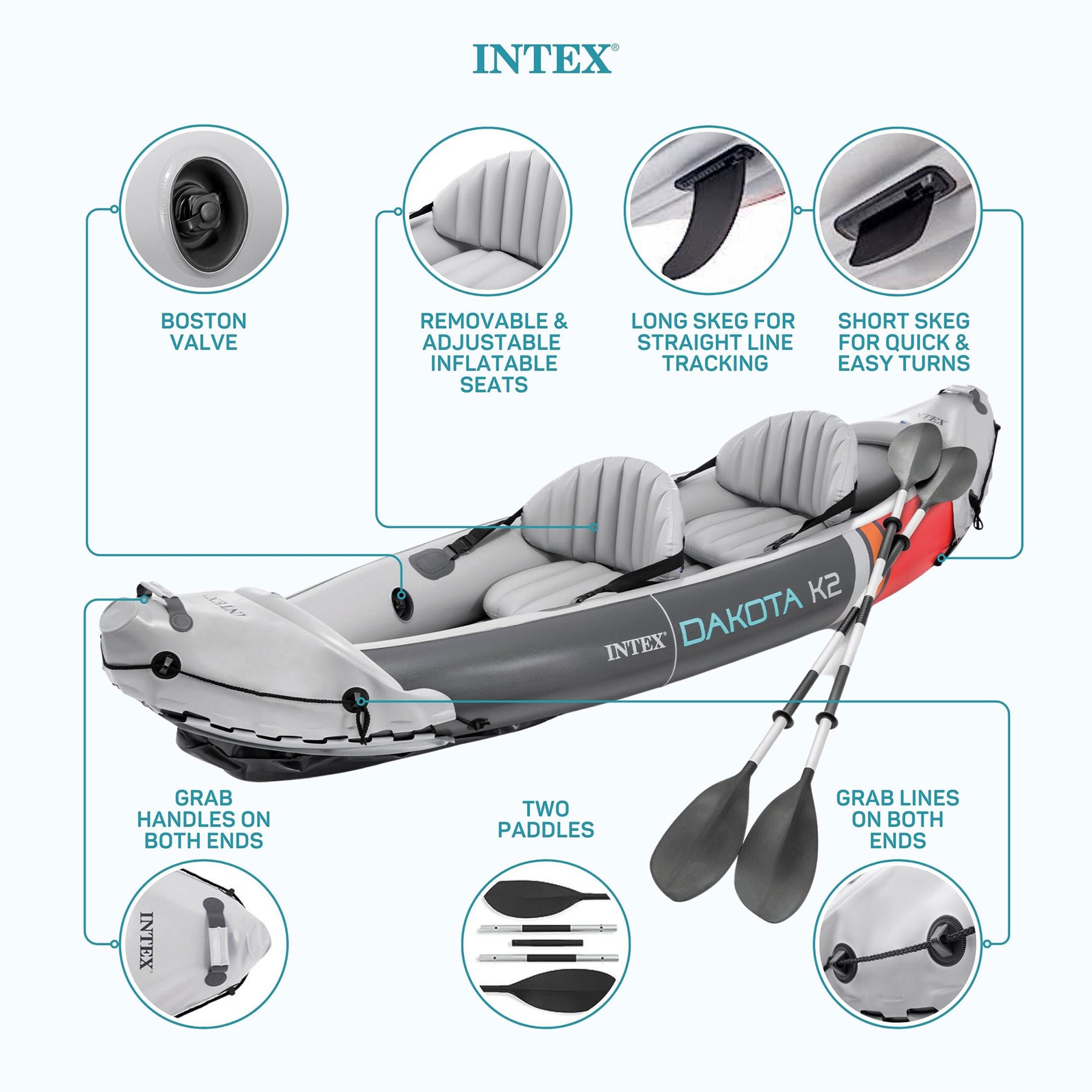 INTEX®

BOSTON VALVE

REMOVABLE & ADJUSTABLE INFLATABLE SEATS

LONG SKEG FOR STRAIGHT LINE TRACKING

SHORT SKEG FOR QUICK & EASY TURNS

INTEX

INTEX

INTEX® DAKOTA K2

GRAB HANDLES ON BOTH ENDS

TWO PADDLES

GRAB LINES ON BOTH ENDS

INTEX