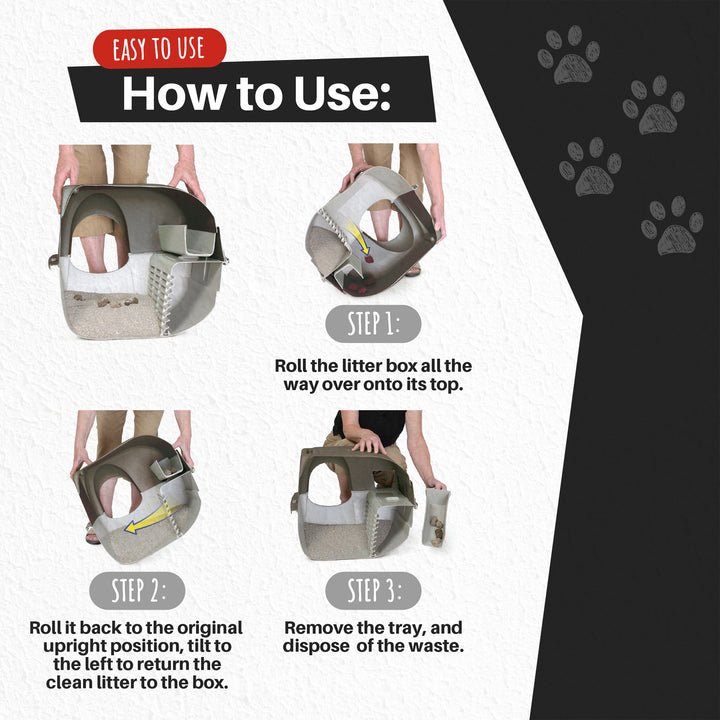 EASY TO USE

How to Use:

STEP 1:

Roll the litter box all the way over onto its top.

STEP 2:

Roll it back to the original upright position, tilt to the left to return the clean litter to the box.

STEP 3:

Remove the tray, and dispose of the waste.