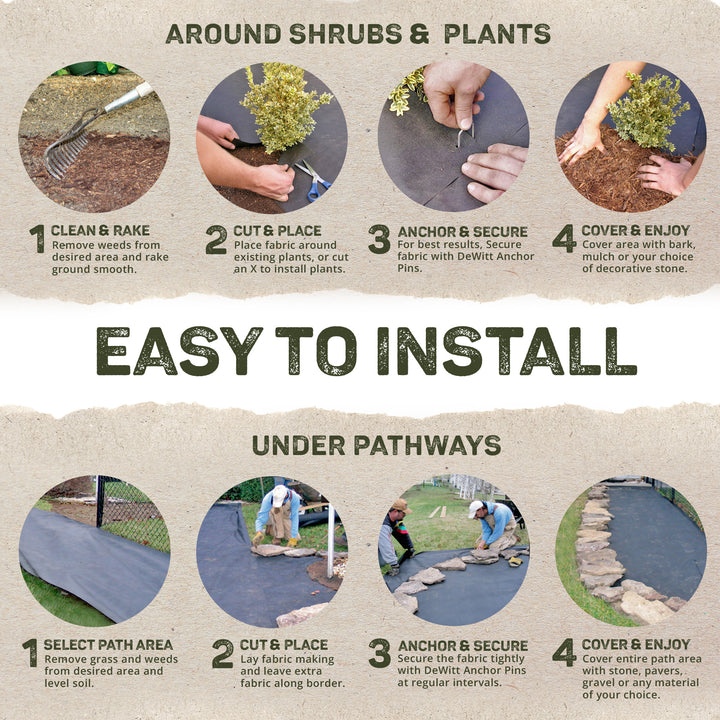 AROUND SHRUBS & PLANTS

1 CLEAN & RAKE
Remove weeds from desired area and rake ground smooth.

2 CUT & PLACE
Place fabric around existing plants, or cut an X to install plants.

3 ANCHOR & SECURE
For best results, Secure fabric with DeWitt Anchor Pins.

4 COVER & ENJOY
Cover area with bark, mulch or your choice of decorative stone.

EASY TO INSTALL

UNDER PATHWAYS

1 SELECT PATH AREA
Remove grass and weeds from desired area and level soil.

2 CUT & PLACE
Lay fabric making and leave extra fabric along border.

3 ANCHOR & SECURE
Secure the fabric tightly with DeWitt Anchor Pins at regular intervals.

4 COVER & ENJOY
Cover entire path area with stone, pavers, gravel or any material of your choice.