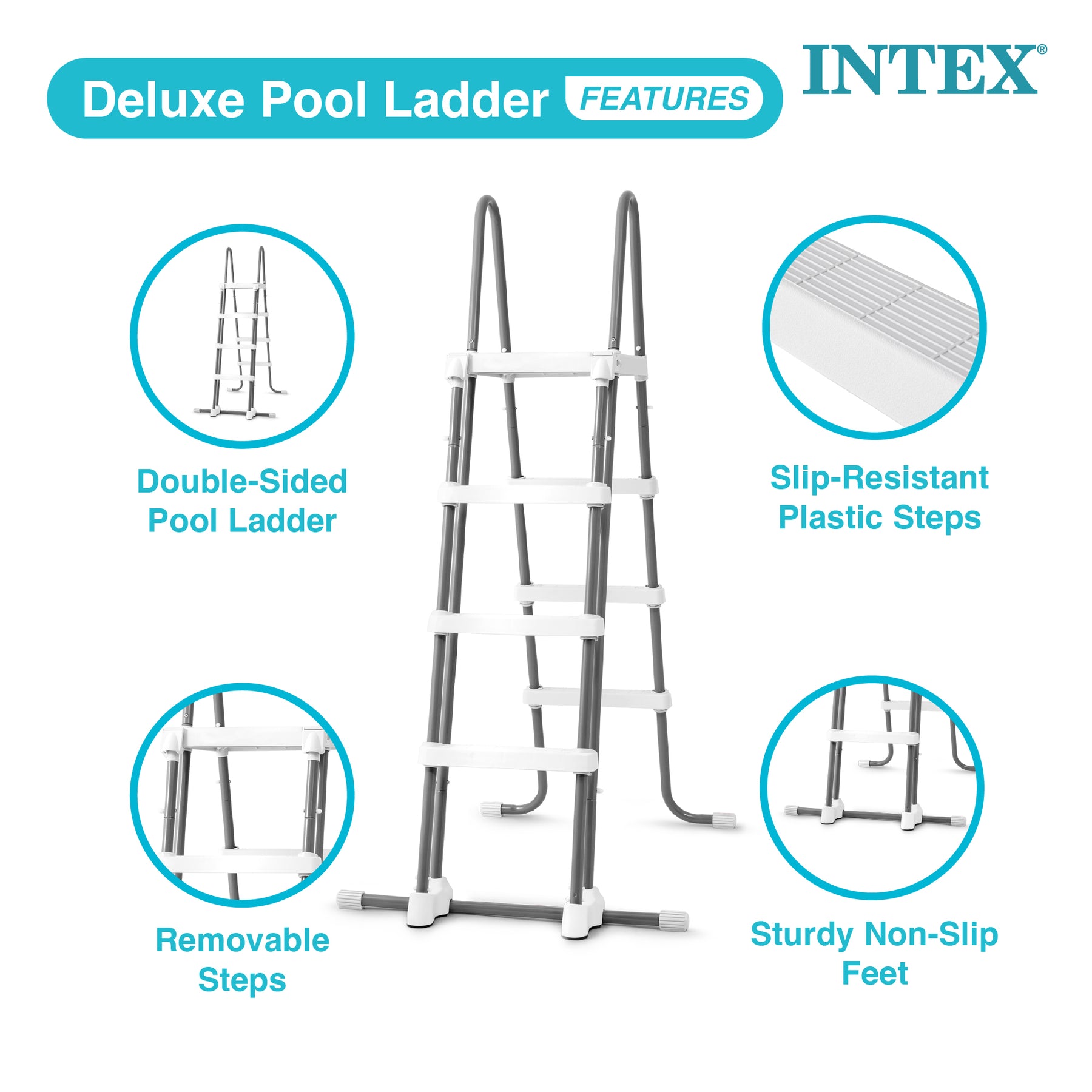 Deluxe Pool Ladder FEATURES

INTEX®

Double-Sided Pool Ladder

Slip-Resistant Plastic Steps

Removable Steps

Sturdy Non-Slip Feet