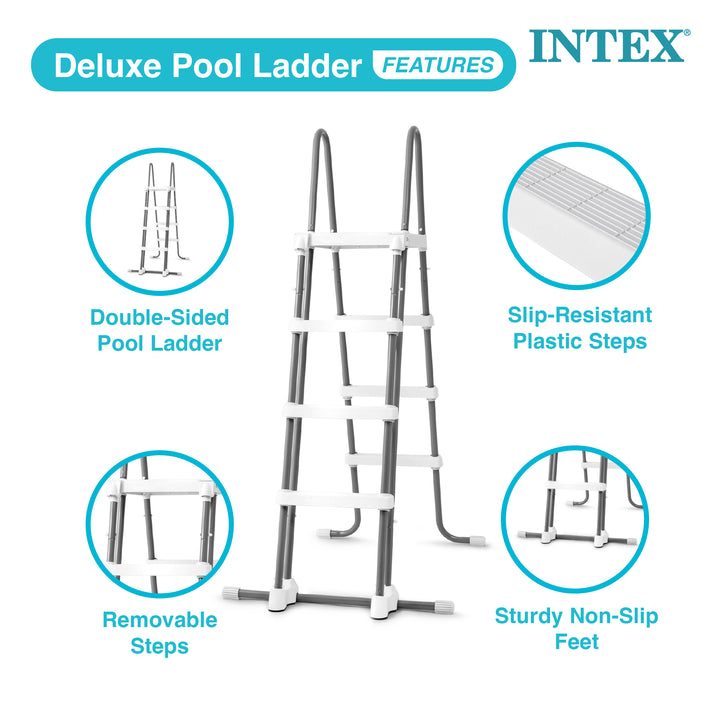 Deluxe Pool Ladder FEATURES

INTEX®

Double-Sided Pool Ladder

Slip-Resistant Plastic Steps

Removable Steps

Sturdy Non-Slip Feet