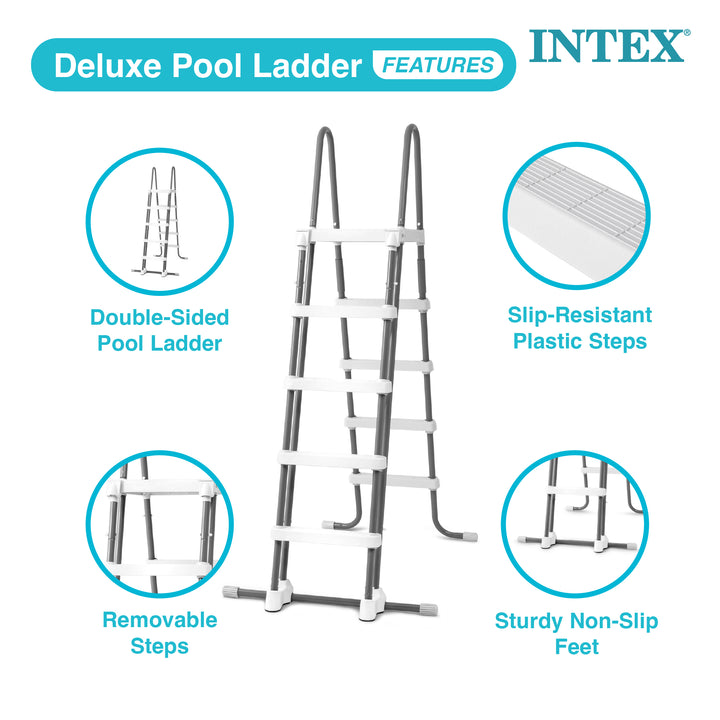 Deluxe Pool Ladder FEATURES

INTEX®

Double-Sided Pool Ladder

Slip-Resistant Plastic Steps

Removable Steps

Sturdy Non-Slip Feet