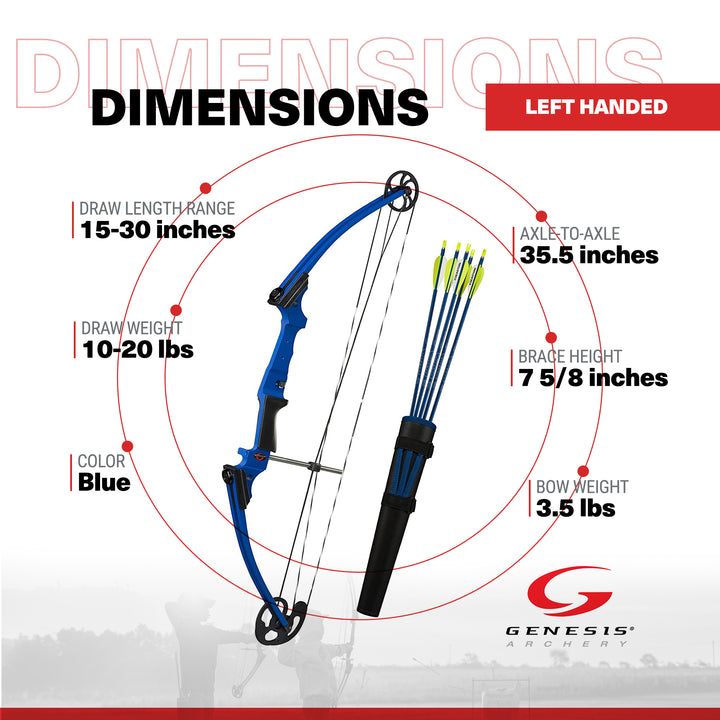 DIMENSIONS

DIMENSIONS

LEFT HANDED

DRAW LENGTH RANGE
15-30 inches

DRAW WEIGHT
10-20 lbs

COLOR
Blue

AXLE-TO-AXLE
35.5 inches

BRACE HEIGHT
7 5/8 inches

BOW WEIGHT
3.5 lbs

GENESIS®
ARCHERY