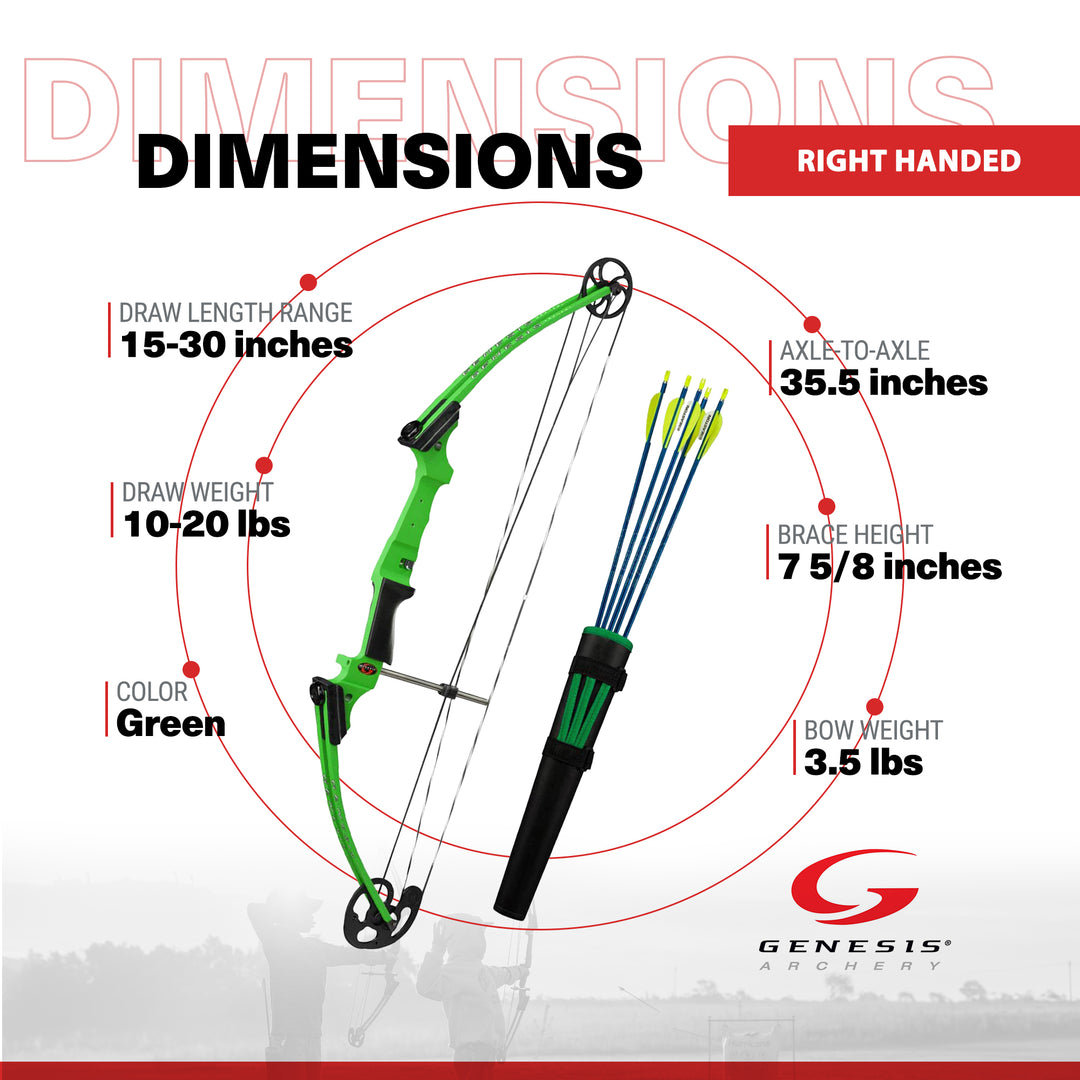 DIMENSIONS

DIMENSIONS

RIGHT HANDED

DRAW LENGTH RANGE
15-30 inches

DRAW WEIGHT
10-20 lbs

COLOR
Green

AXLE-TO-AXLE
35.5 inches

BRACE HEIGHT
7 5/8 inches

BOW WEIGHT
3.5 lbs

GENESIS®
ARCHERY