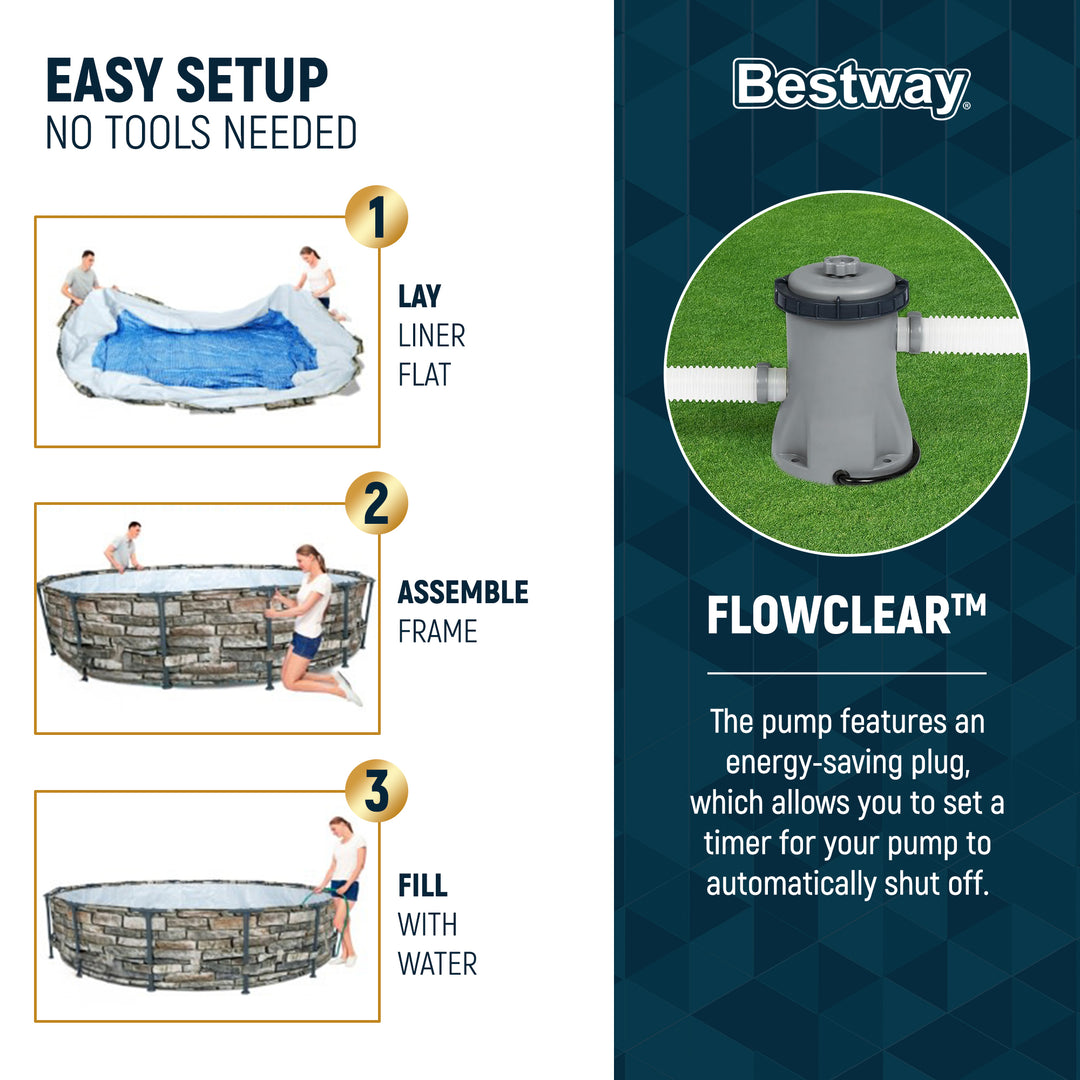 EASY SETUP
NO TOOLS NEEDED

1
LAY
LINER
FLAT

2
ASSEMBLE
FRAME

3
FILL
WITH
WATER

Bestway®

FLOWCLEAR™

The pump features an energy-saving plug, which allows you to set a timer for your pump to automatically shut off.