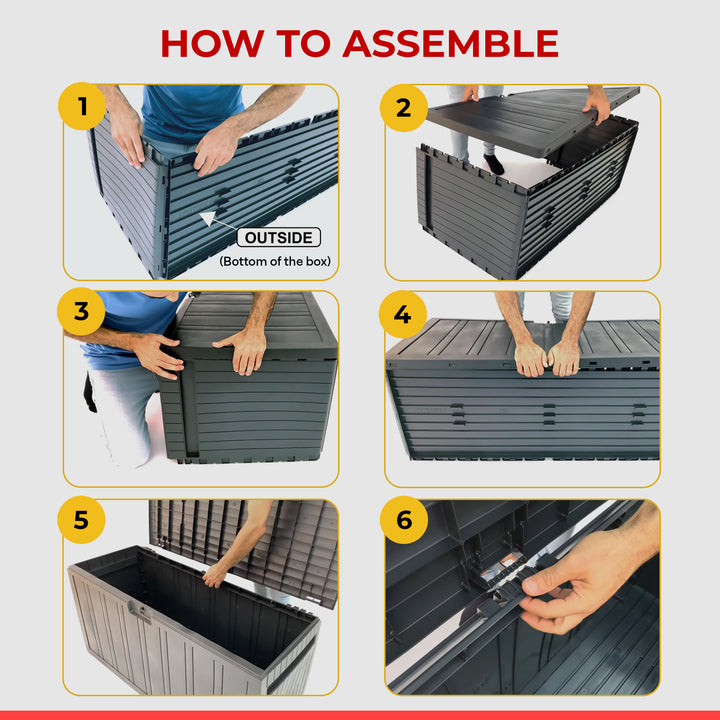 HOW TO ASSEMBLE

1

OUTSIDE

(Bottom of the box)

2

3

4

5

6