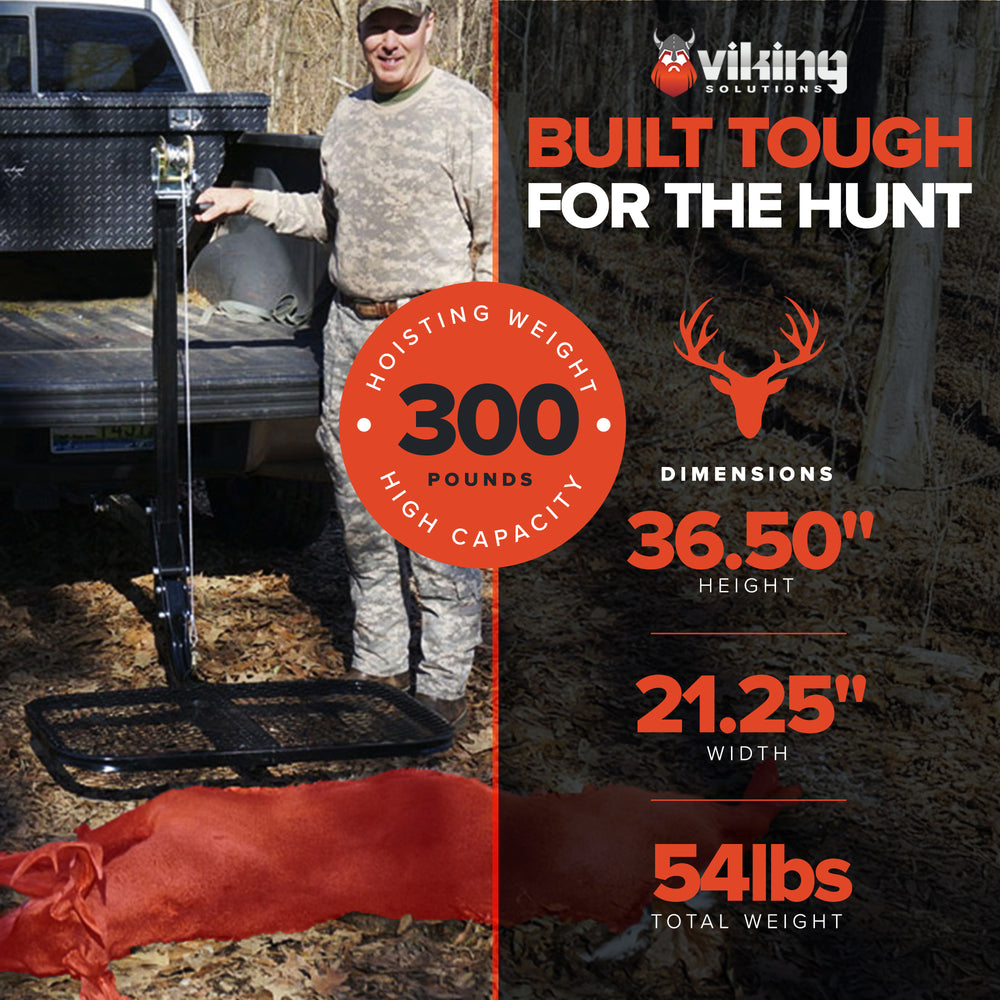 viking
SOLUTIONS

BUILT TOUGH
FOR THE HUNT

HOISTING WEIGHT
300
POUNDS
HIGH CAPACITY

DIMENSIONS

36.50"
HEIGHT

21.25"
WIDTH

54lbs
TOTAL WEIGHT